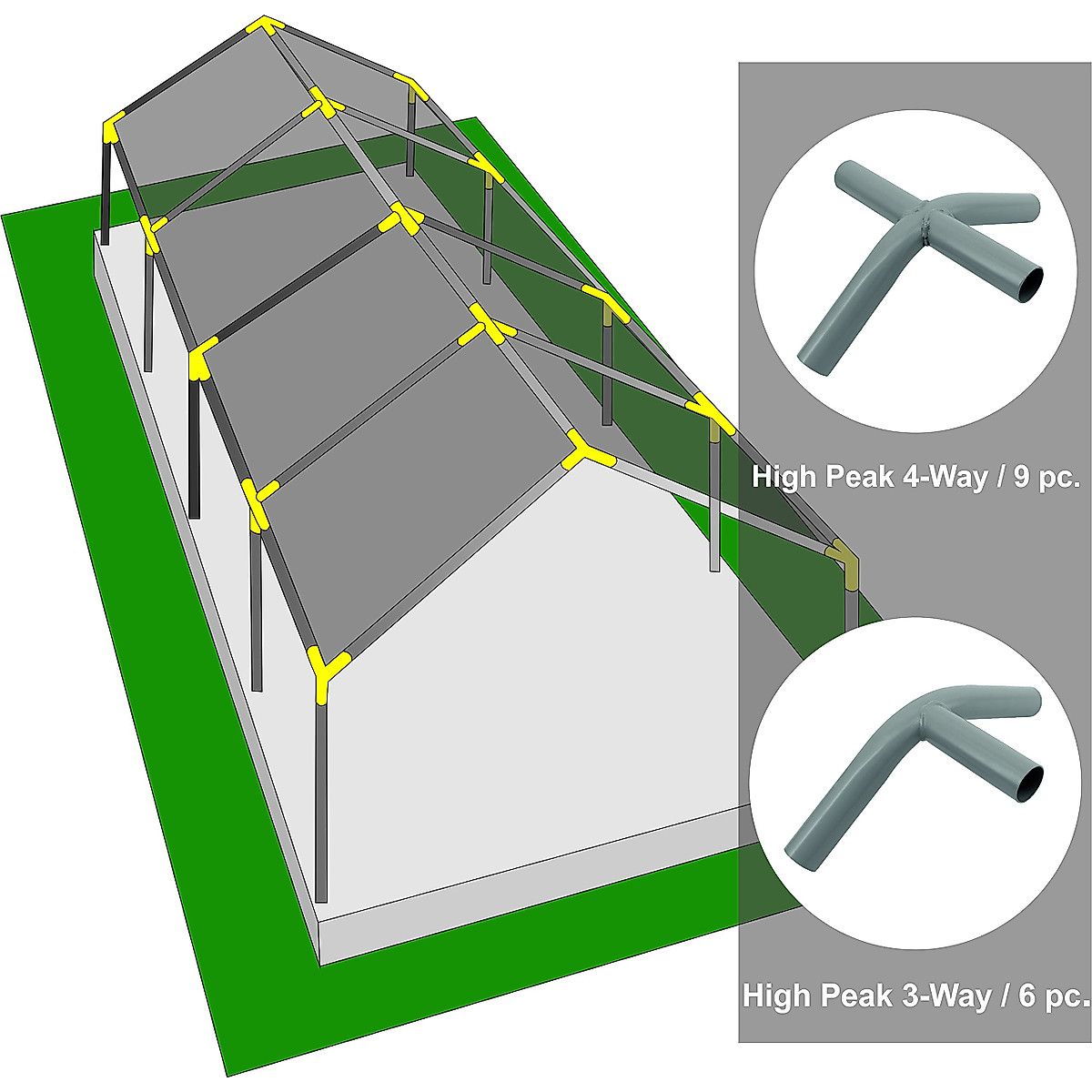 High Peak 4-Way / 9 pc.

High Peak 3-Way / 6 pc.