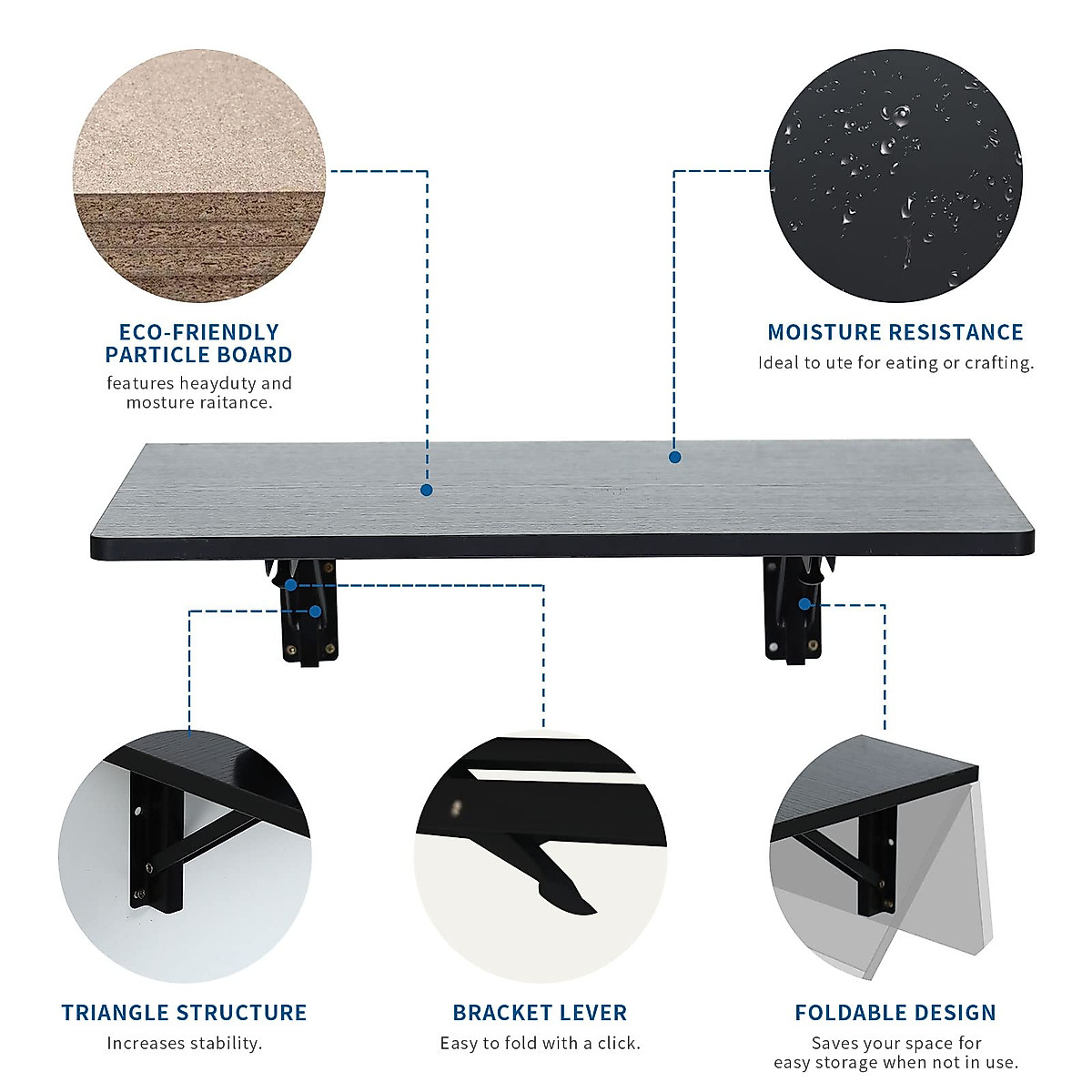 ECO-FRIENDLY PARTICLE BOARD
features heayduty and mosture raitance.

MOISTURE RESISTANCE
Ideal to ute for eating or crafting.

TRIANGLE STRUCTURE
Increases stability.

BRACKET LEVER
Easy to fold with a click.

FOLDABLE DESIGN
Saves your space for easy storage when not in use.