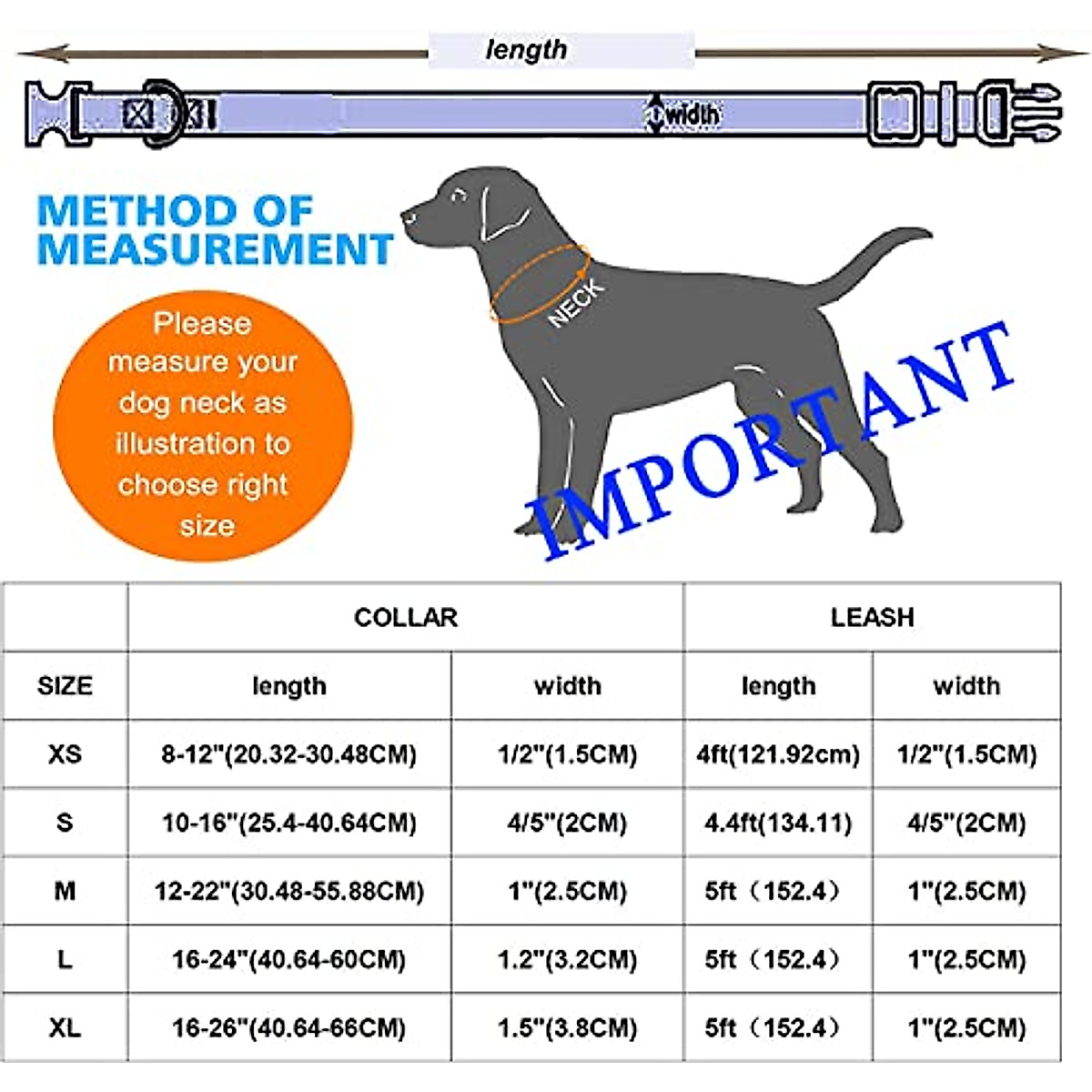 length

width

METHOD OF MEASUREMENT

Please measure your dog neck as illustration to choose right size

NECK

IMPORTANT

| | COLLAR | | LEASH | |
|---|---|---|---|---|
| SIZE | length | width | length | width |
| XS | 8-12"(20.32-30.48CM) | 1/2"(1.5CM) | 4ft(121.92cm) | 1/2"(1.5CM) |
| S | 10-16"(25.4-40.64CM) | 4/5"(2CM) | 4.4ft(134.11) | 4/5"(2CM) |
| M | 12-22"(30.48-55.88CM) | 1"(2.5CM) | 5ft（152.4） | 1"(2.5CM) |
| L | 16-24"(40.64-60CM) | 1.2"(3.2CM) | 5ft（152.4） | 1"(2.5CM) |
| XL | 16-26"(40.64-66CM) | 1.5"(3.8CM) | 5ft（152.4） | 1"(2.5CM) |