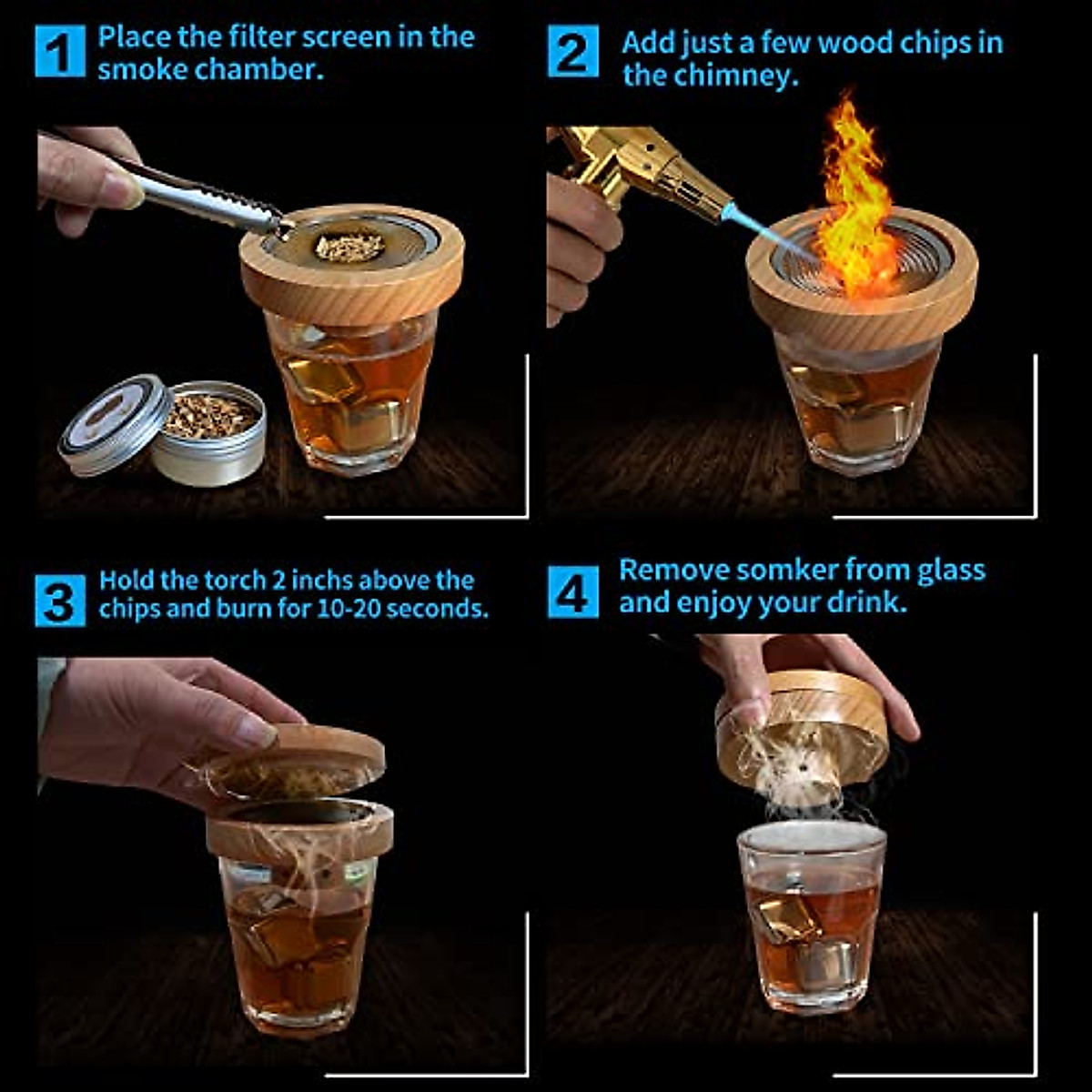 1 Place the filter screen in the smoke chamber.

2 Add just a few wood chips in the chimney.

3 Hold the torch 2 inchs above the chips and burn for 10-20 seconds.

4 Remove somker from glass and enjoy your drink.