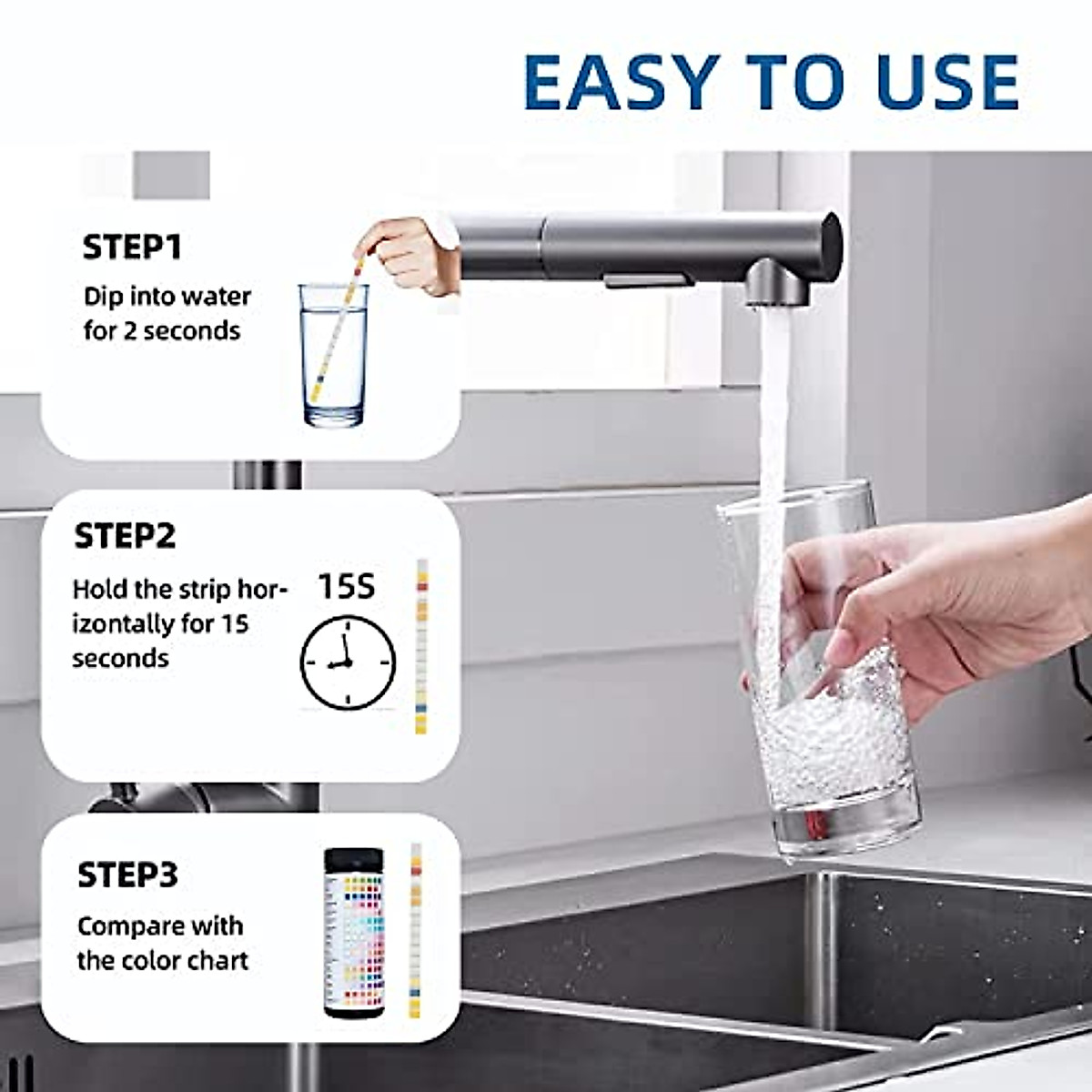 EASY TO USE

STEP1

Dip into water for 2 seconds

STEP2

Hold the strip horizontally for 15 seconds

15S

STEP3

Compare with the color chart