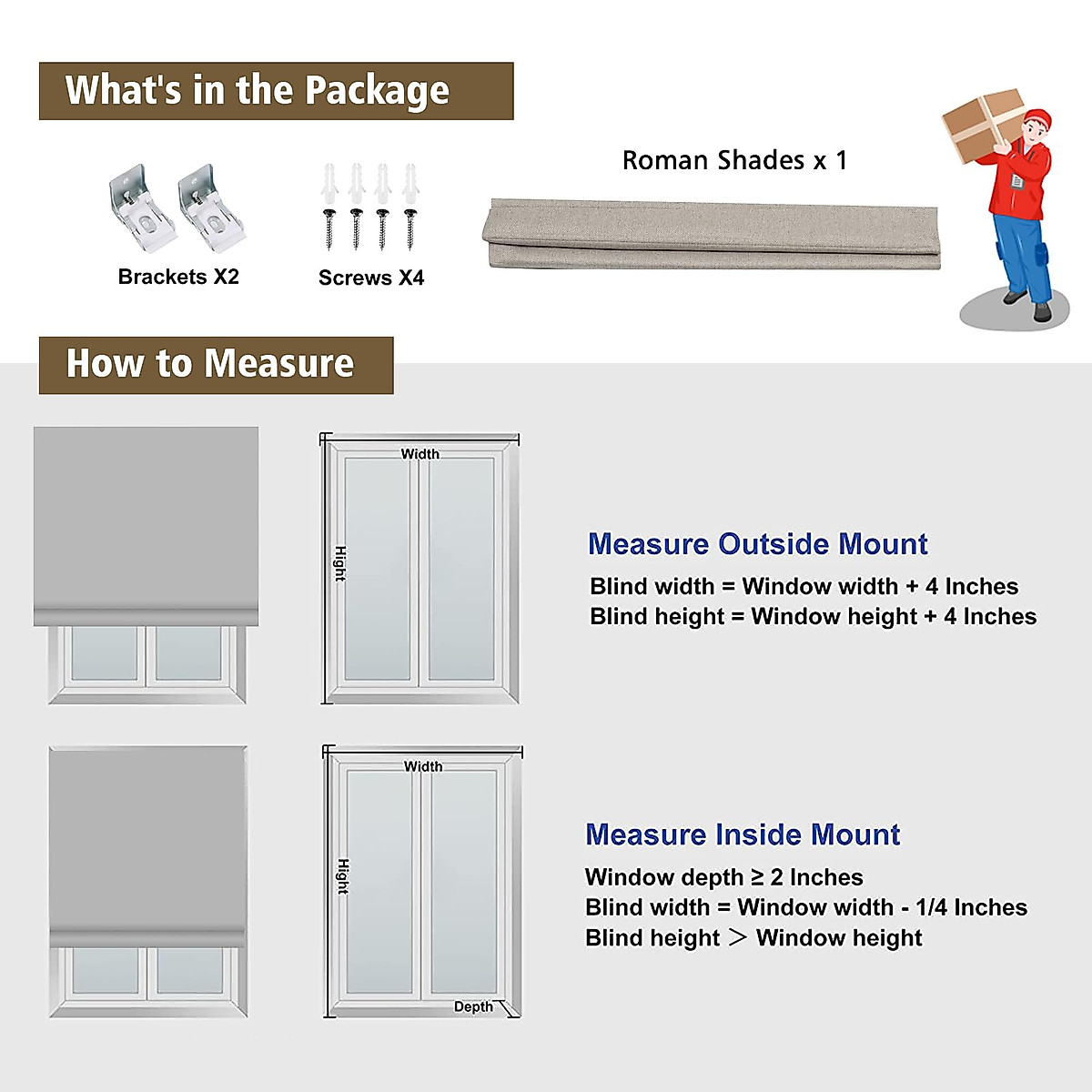 What's in the Package

Brackets X2

Screws X4

Roman Shades x 1

How to Measure

Width

Hight

Measure Outside Mount

Blind width = Window width + 4 Inches
Blind height = Window height + 4 Inches

Width

Hight

Depth

Measure Inside Mount

Window depth ≥ 2 Inches
Blind width = Window width - 1/4 Inches
Blind height ＞ Window height