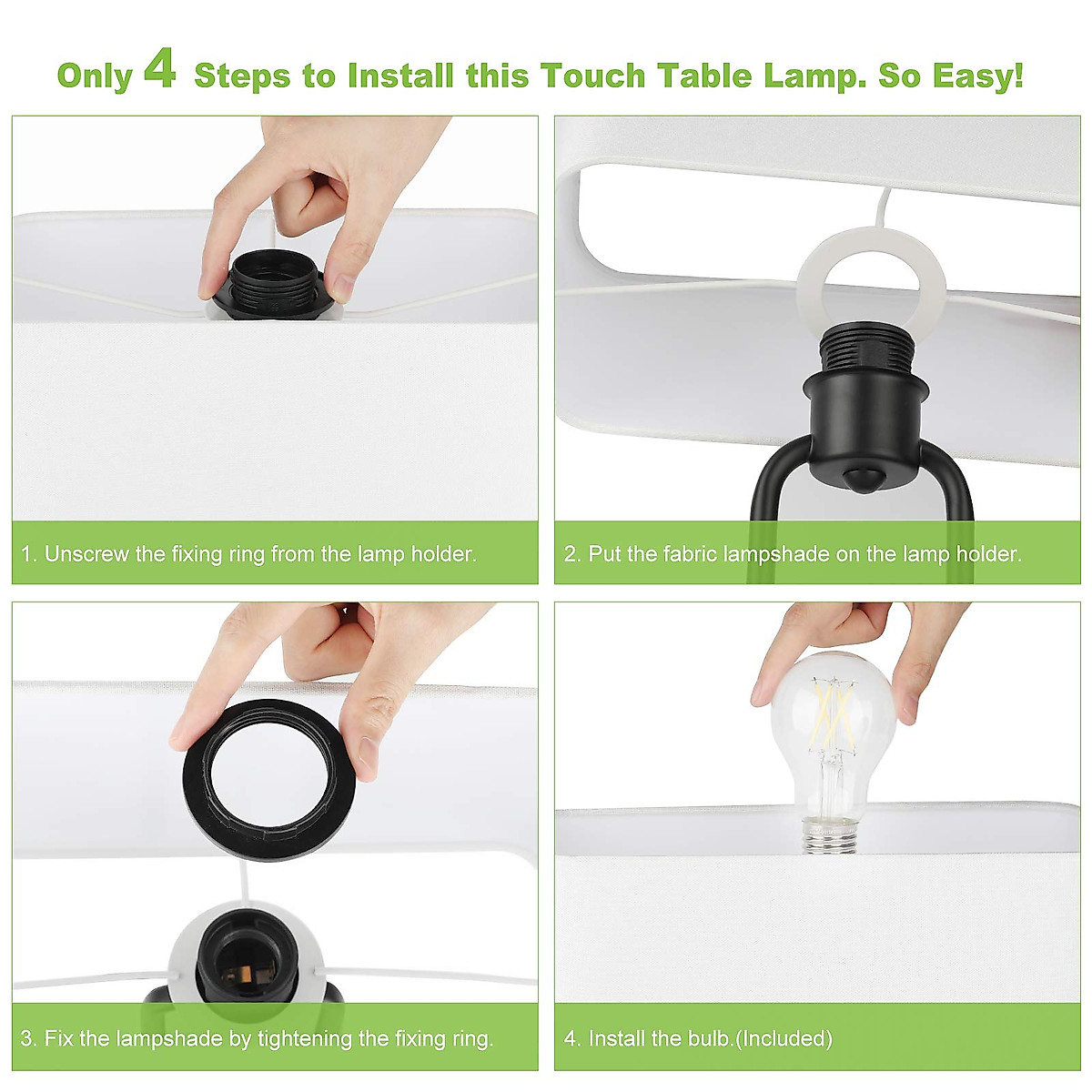 Only 4 Steps to Install this Touch Table Lamp. So Easy!

1. Unscrew the fixing ring from the lamp holder.

2. Put the fabric lampshade on the lamp holder.

3. Fix the lampshade by tightening the fixing ring.

4. Install the bulb.(Included)