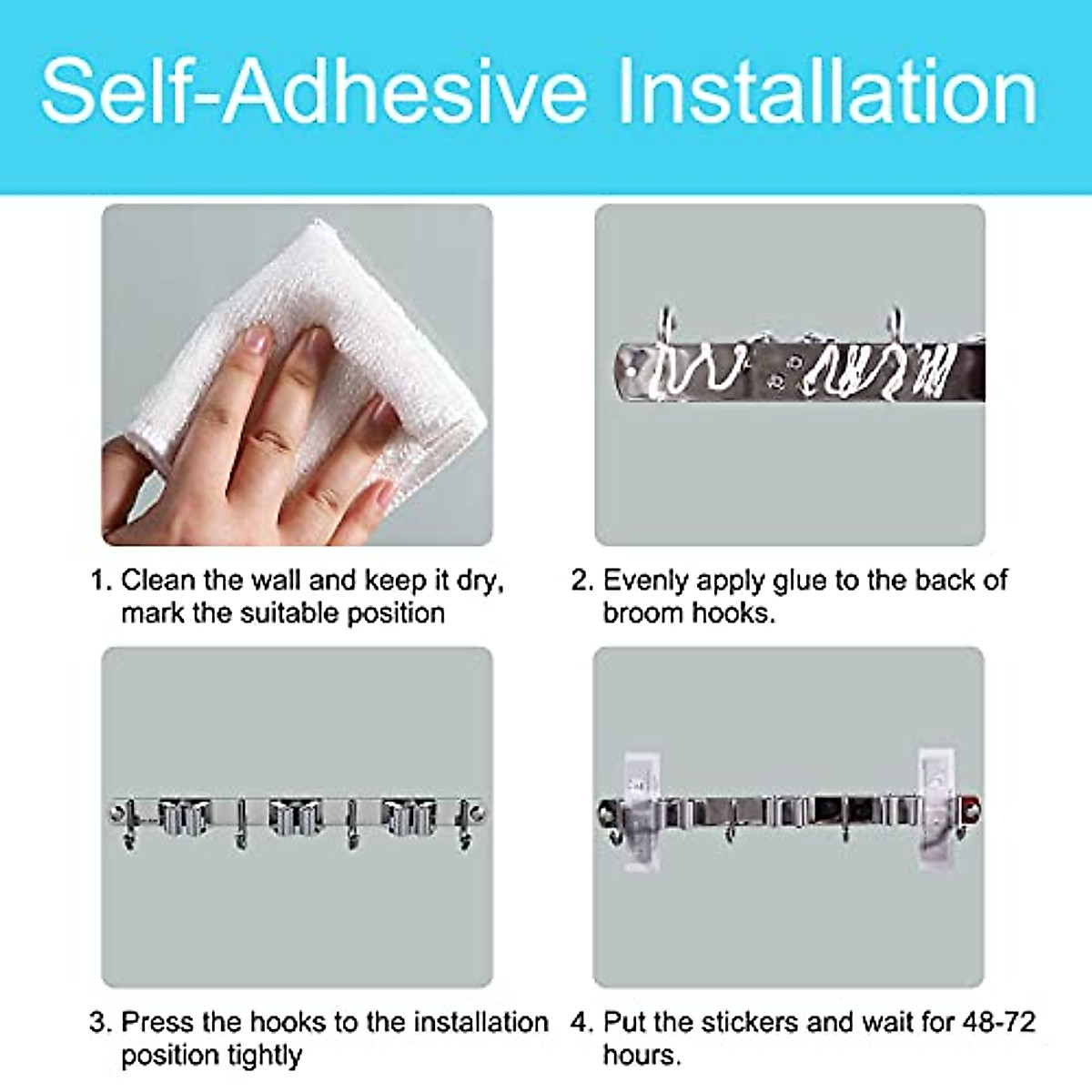 Self-Adhesive Installation

1. Clean the wall and keep it dry, mark the suitable position

2. Evenly apply glue to the back of broom hooks.

3. Press the hooks to the installation position tightly

4. Put the stickers and wait for 48-72 hours.