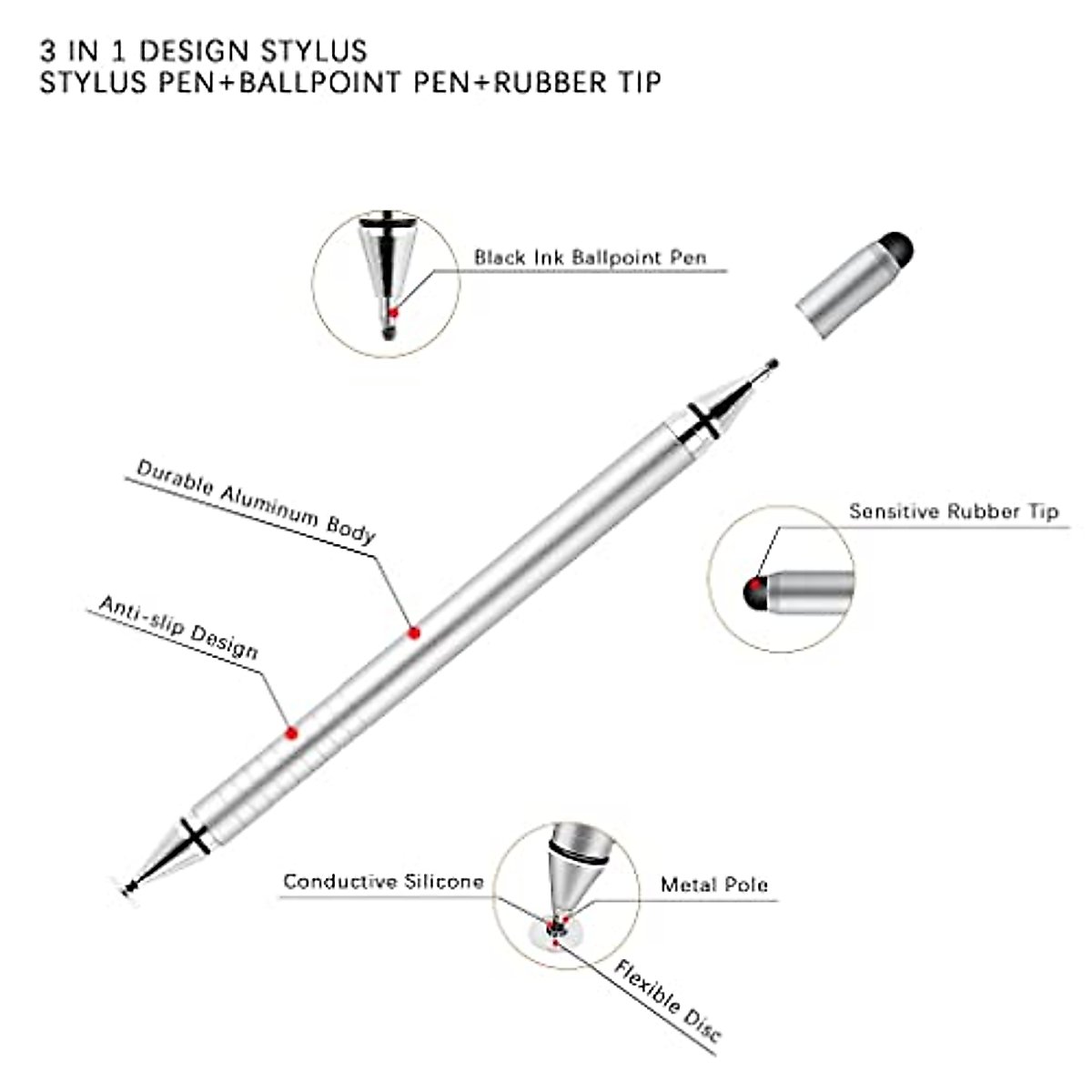 3 IN 1 DESIGN STYLUS
STYLUS PEN+BALLPOINT PEN+RUBBER TIP

Black Ink Ballpoint Pen

Durable Aluminum Body

Sensitive Rubber Tip

Anti-slip Design

Conductive Silicone

Metal Pole

Flexible Disc