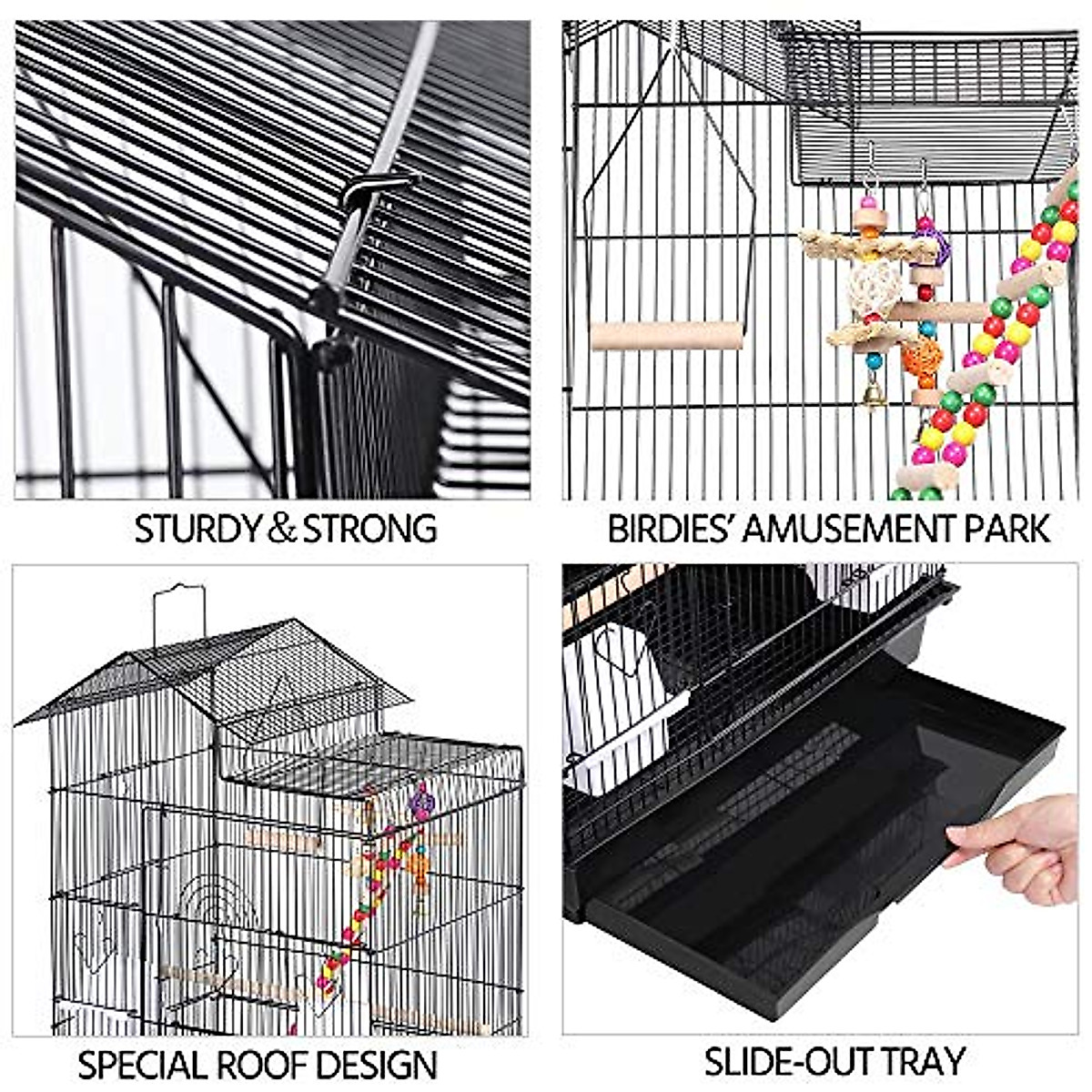 STURDY & STRONG

BIRDIES' AMUSEMENT PARK

SPECIAL ROOF DESIGN

SLIDE-OUT TRAY