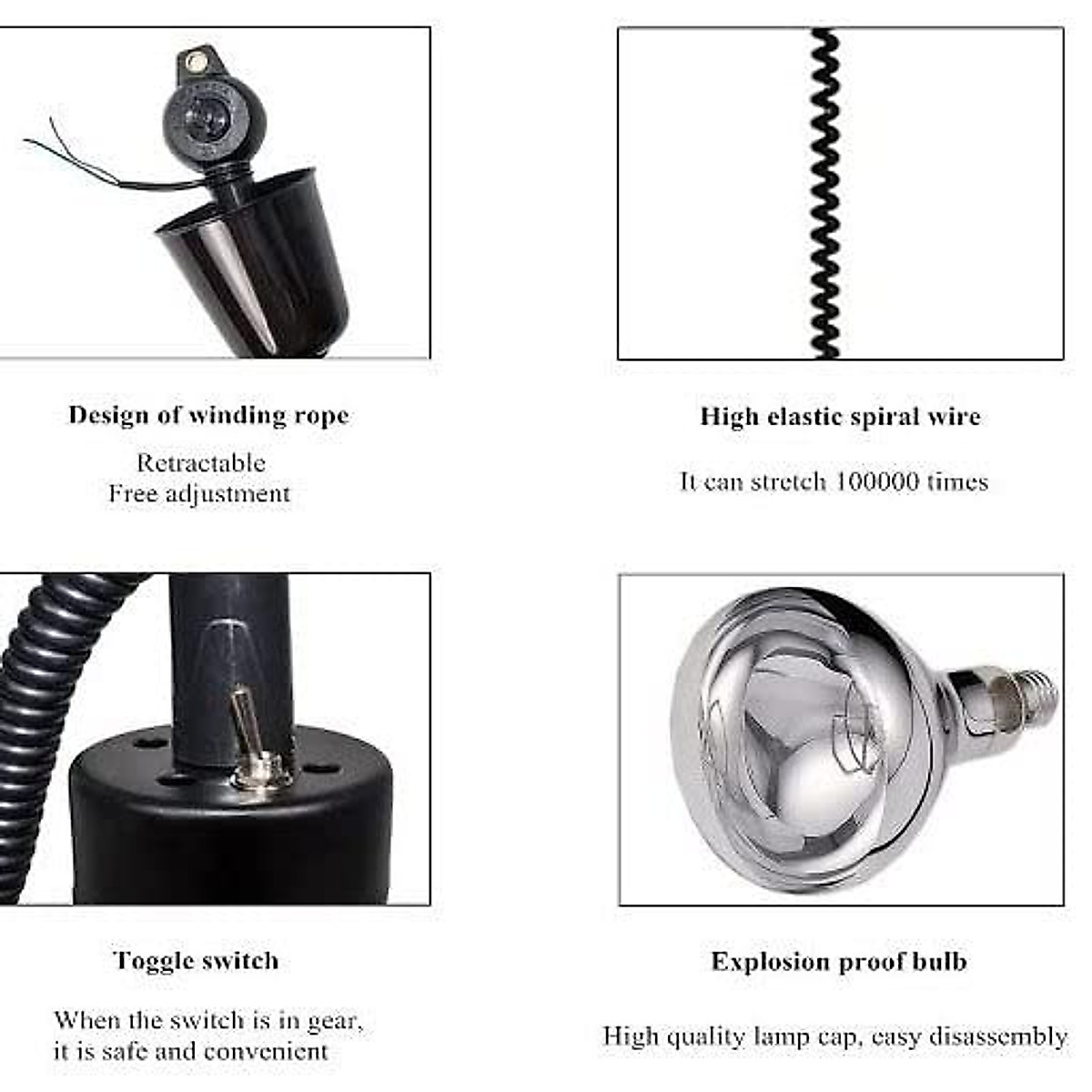 Design of winding rope

Retractable
Free adjustment

High elastic spiral wire

It can stretch 100000 times

Toggle switch

When the switch is in gear,
it is safe and convenient

Explosion proof bulb

High quality lamp cap, easy disassembly