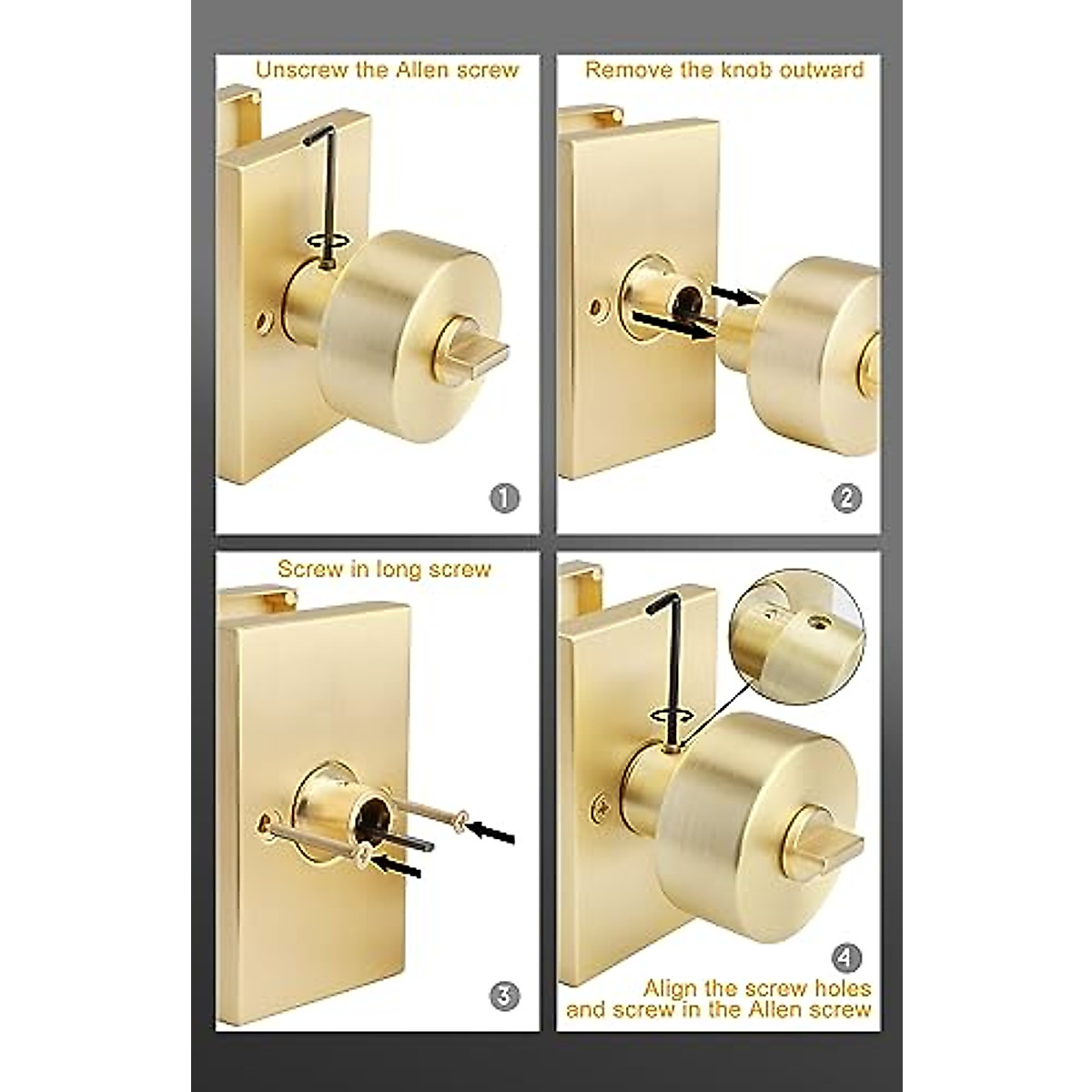 Unscrew the Allen screw

1

Remove the knob outward

2

Screw in long screw

3

4

Align the screw holes and screw in the Allen screw