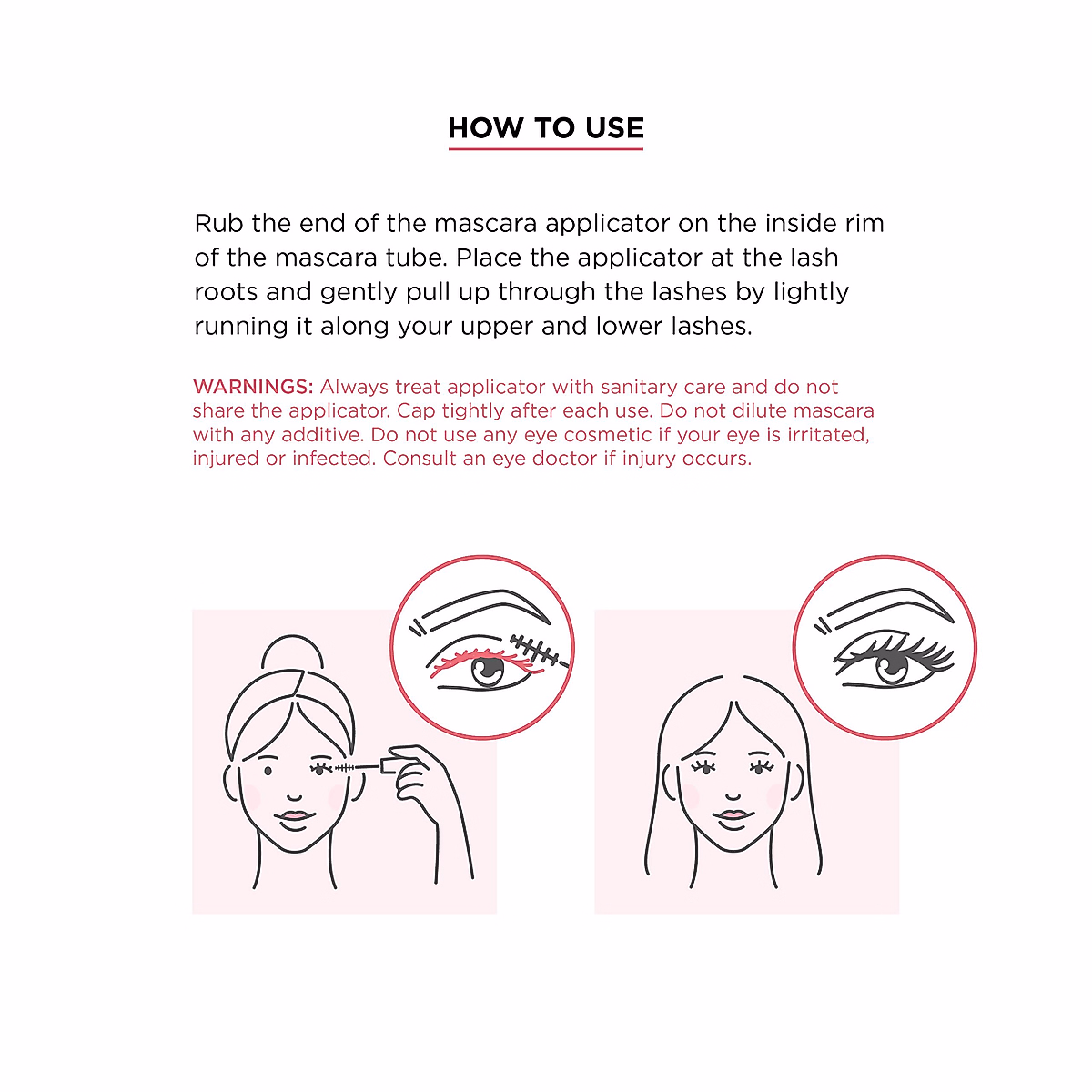 HOW TO USE

Rub the end of the mascara applicator on the inside rim of the mascara tube. Place the applicator at the lash roots and gently pull up through the lashes by lightly running it along your upper and lower lashes.

WARNINGS: Always treat applicator with sanitary care and do not share the applicator. Cap tightly after each use. Do not dilute mascara with any additive. Do not use any eye cosmetic if your eye is irritated, injured or infected. Consult an eye doctor if injury occurs.