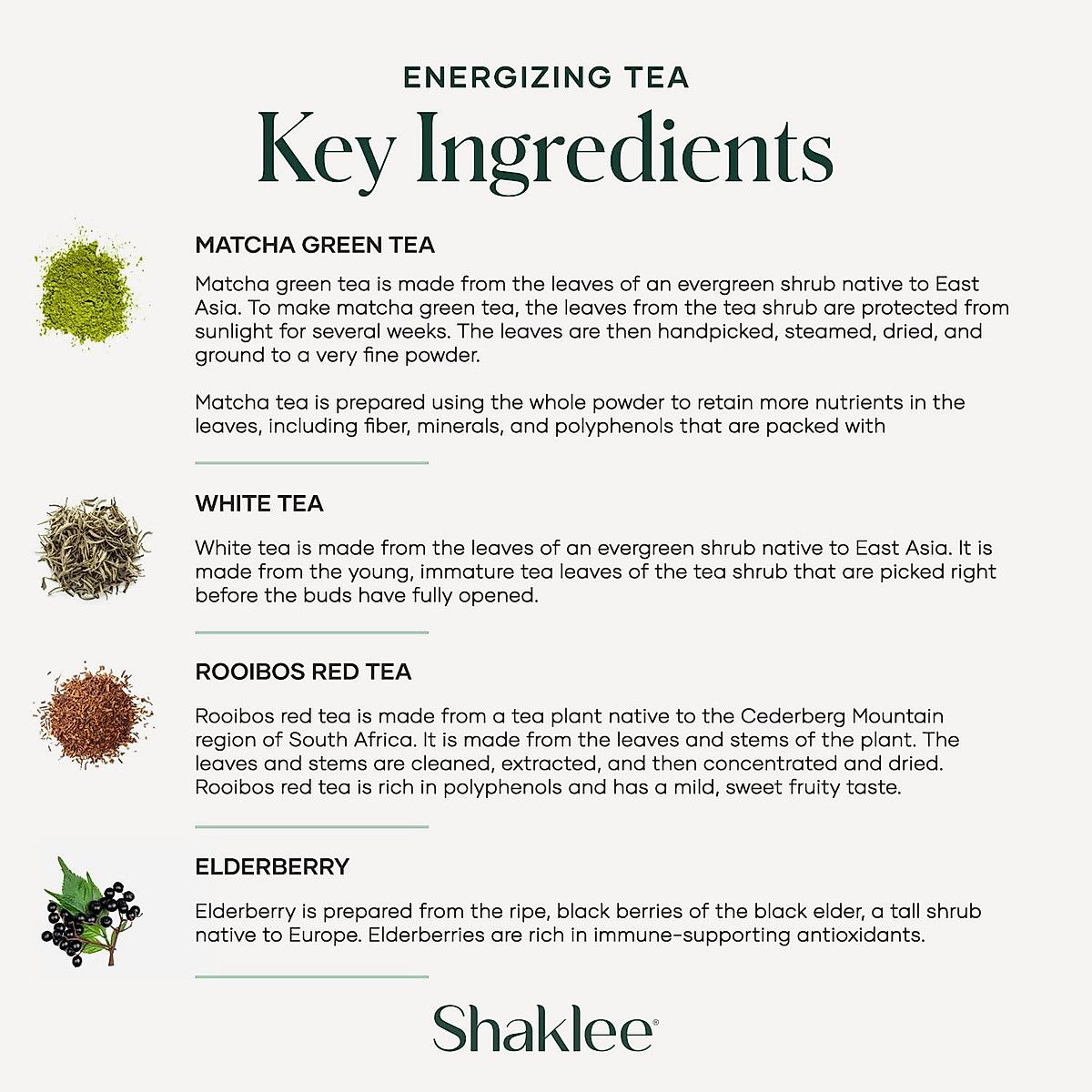 ENERGIZING TEA

Key Ingredients

MATCHA GREEN TEA

Matcha green tea is made from the leaves of an evergreen shrub native to East Asia. To make matcha green tea, the leaves from the tea shrub are protected from sunlight for several weeks. The leaves are then handpicked, steamed, dried, and ground to a very fine powder.

Matcha tea is prepared using the whole powder to retain more nutrients in the leaves, including fiber, minerals, and polyphenols that are packed with

WHITE TEA

White tea is made from the leaves of an evergreen shrub native to East Asia. It is made from the young, immature tea leaves of the tea shrub that are picked right before the buds have fully opened.

ROOIBOS RED TEA

Rooibos red tea is made from a tea plant native to the Cederberg Mountain region of South Africa. It is made from the leaves and stems of the plant. The leaves and stems are cleaned, extracted, and then concentrated and dried. Rooibos red tea is rich in polyphenols and has a mild, sweet fruity taste.

ELDERBERRY

Elderberry is prepared from the ripe, black berries of the black elder, a tall shrub native to Europe. Elderberries are rich in immune-supporting antioxidants.

Shaklee®