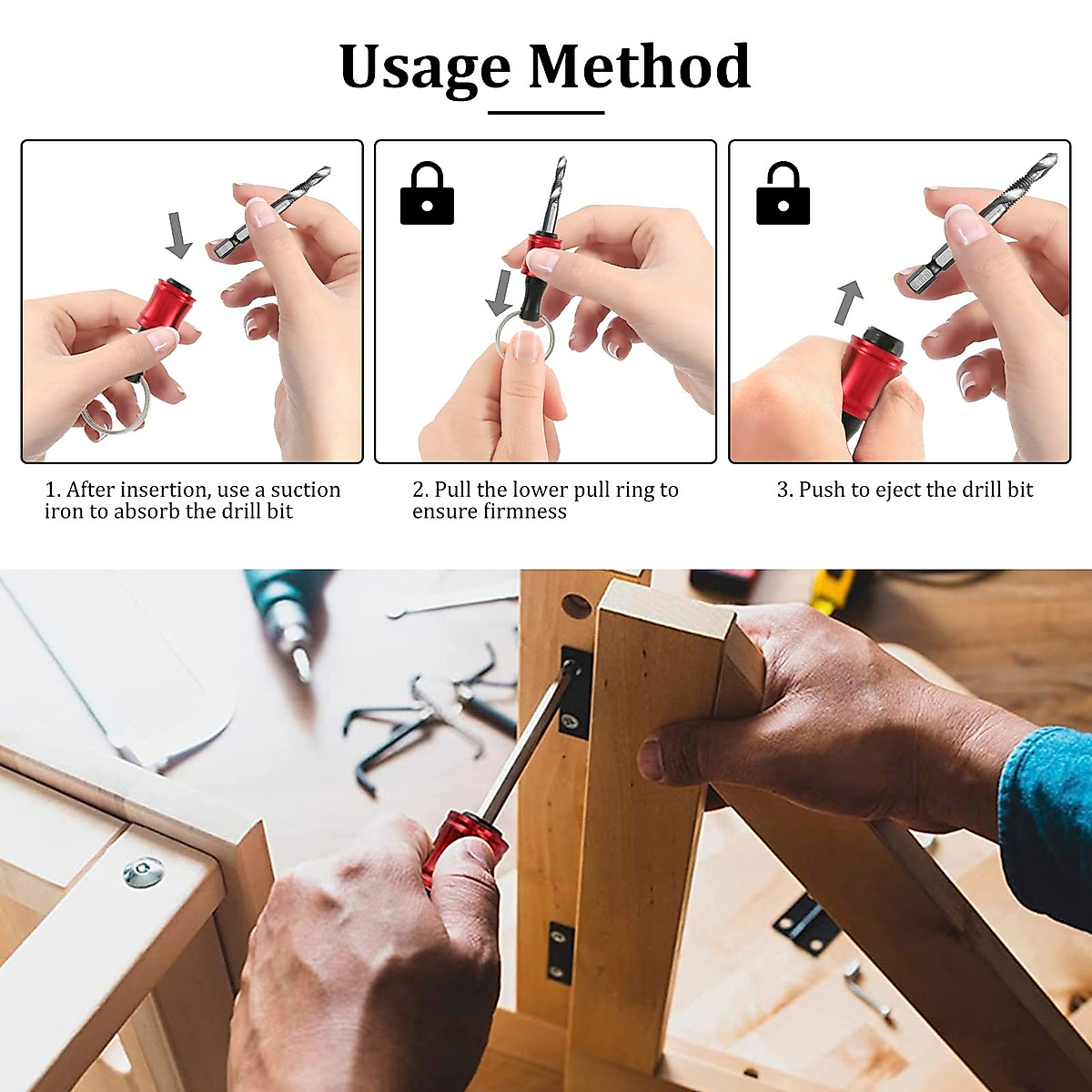 Usage Method

1. After insertion, use a suction iron to absorb the drill bit

2. Pull the lower pull ring to ensure firmness

3. Push to eject the drill bit