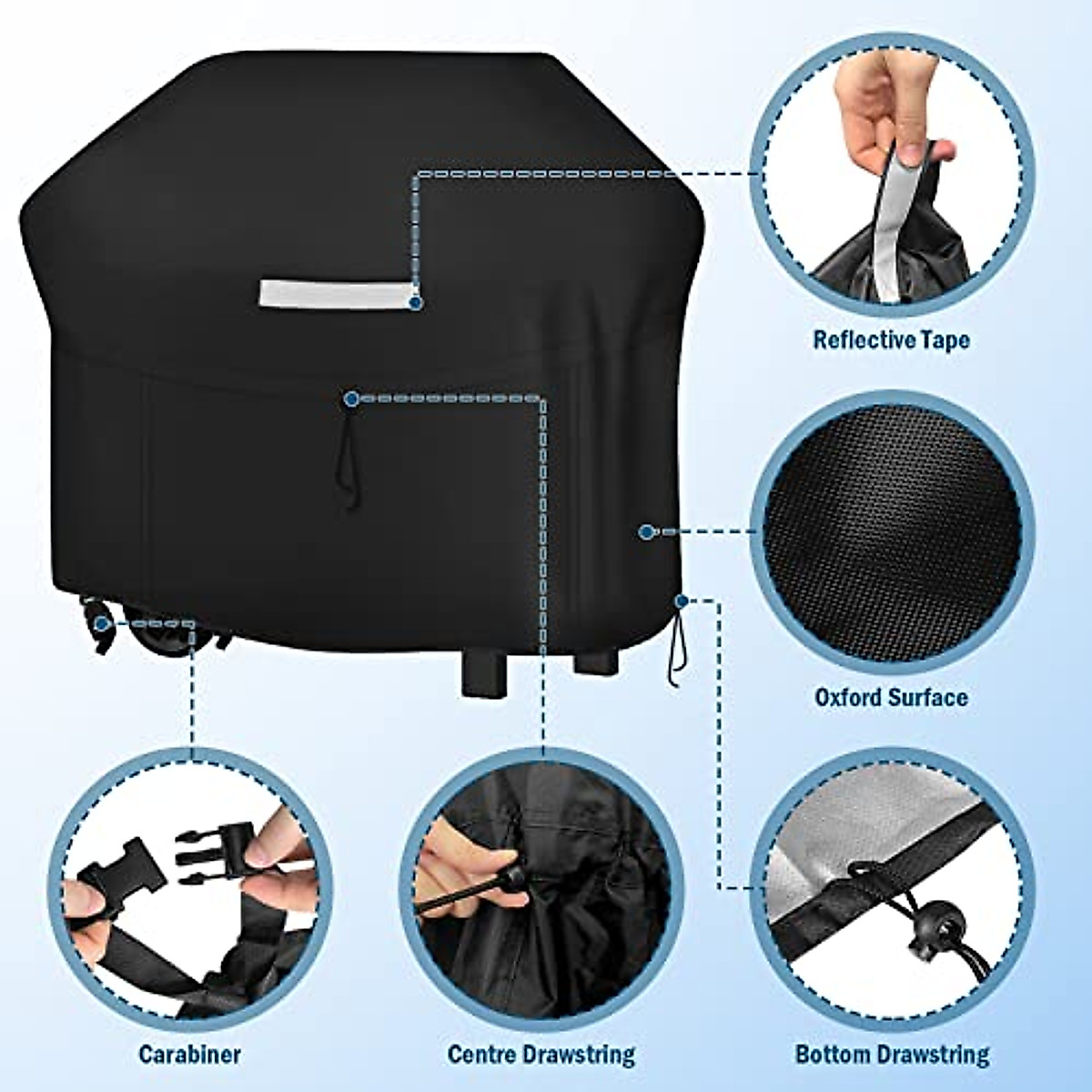 Reflective Tape

Oxford Surface

Carabiner

Centre Drawstring

Bottom Drawstring