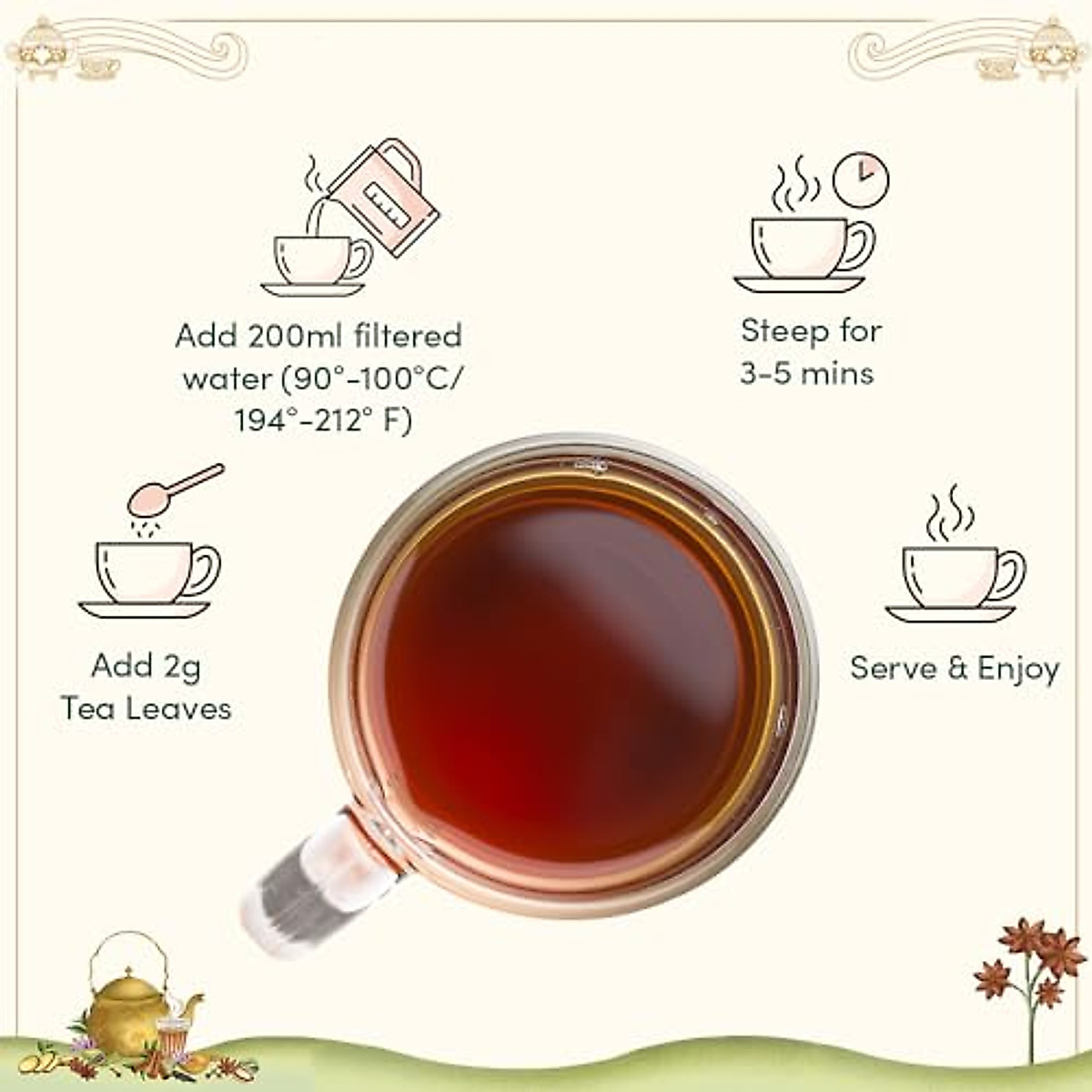 Add 200ml filtered water (90°-100°C/ 194°-212° F)

Steep for 3-5 mins

Add 2g Tea Leaves

Serve & Enjoy