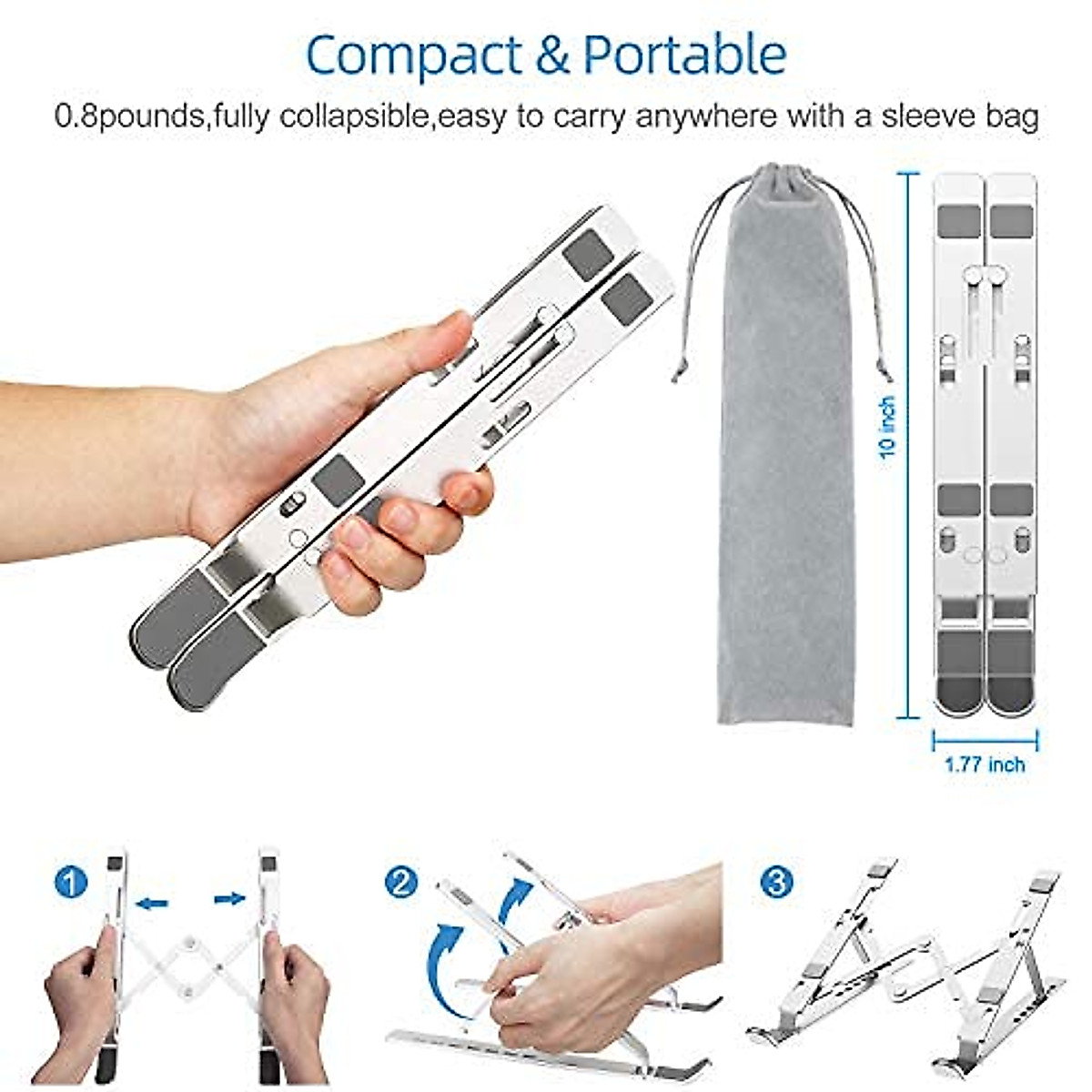 Compact & Portable

0.8pounds,fully collapsible,easy to carry anywhere with a sleeve bag

10 inch

1.77 inch

1

2

3