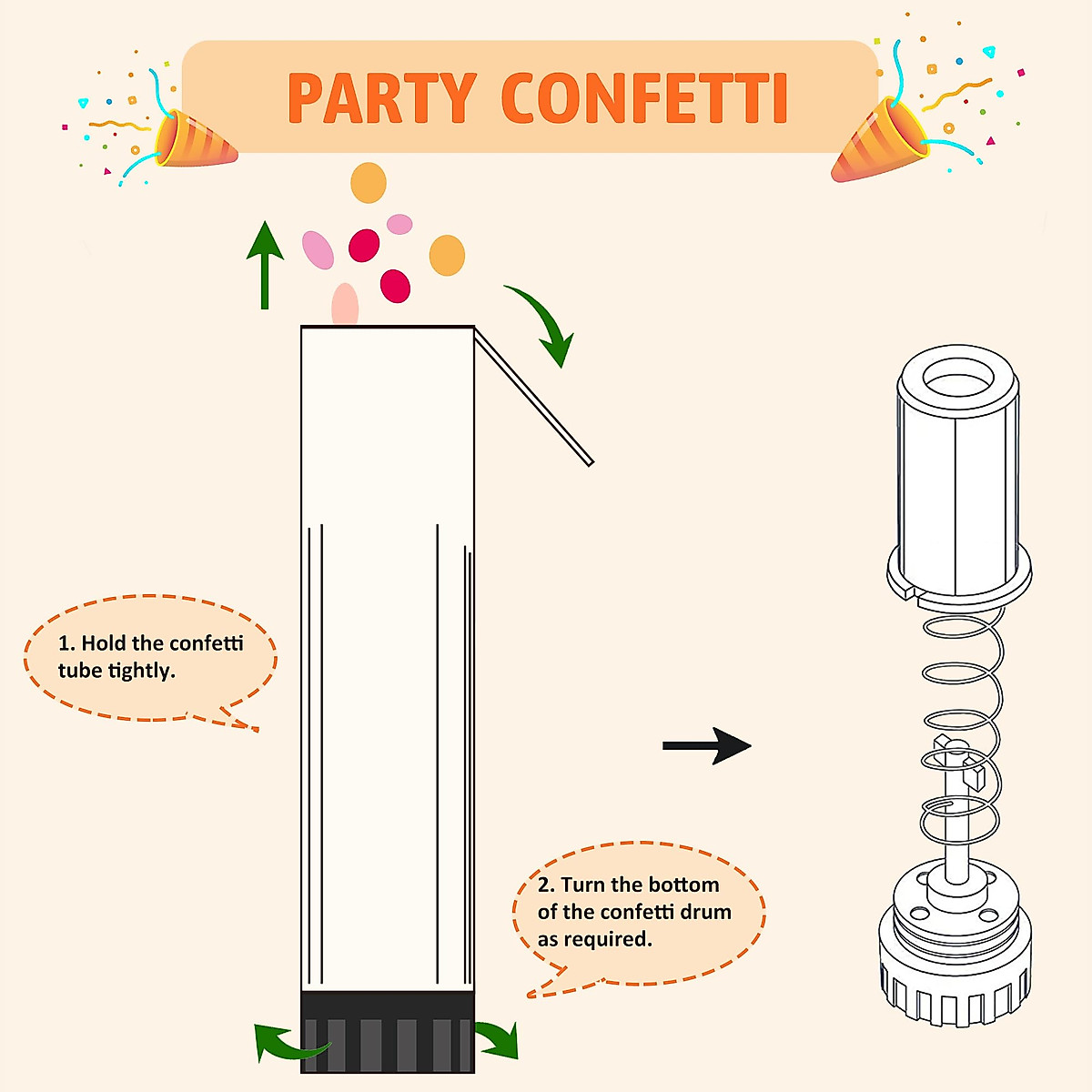 PARTY CONFETTI

1. Hold the confetti tube tightly.

2. Turn the bottom of the confetti drum as required.