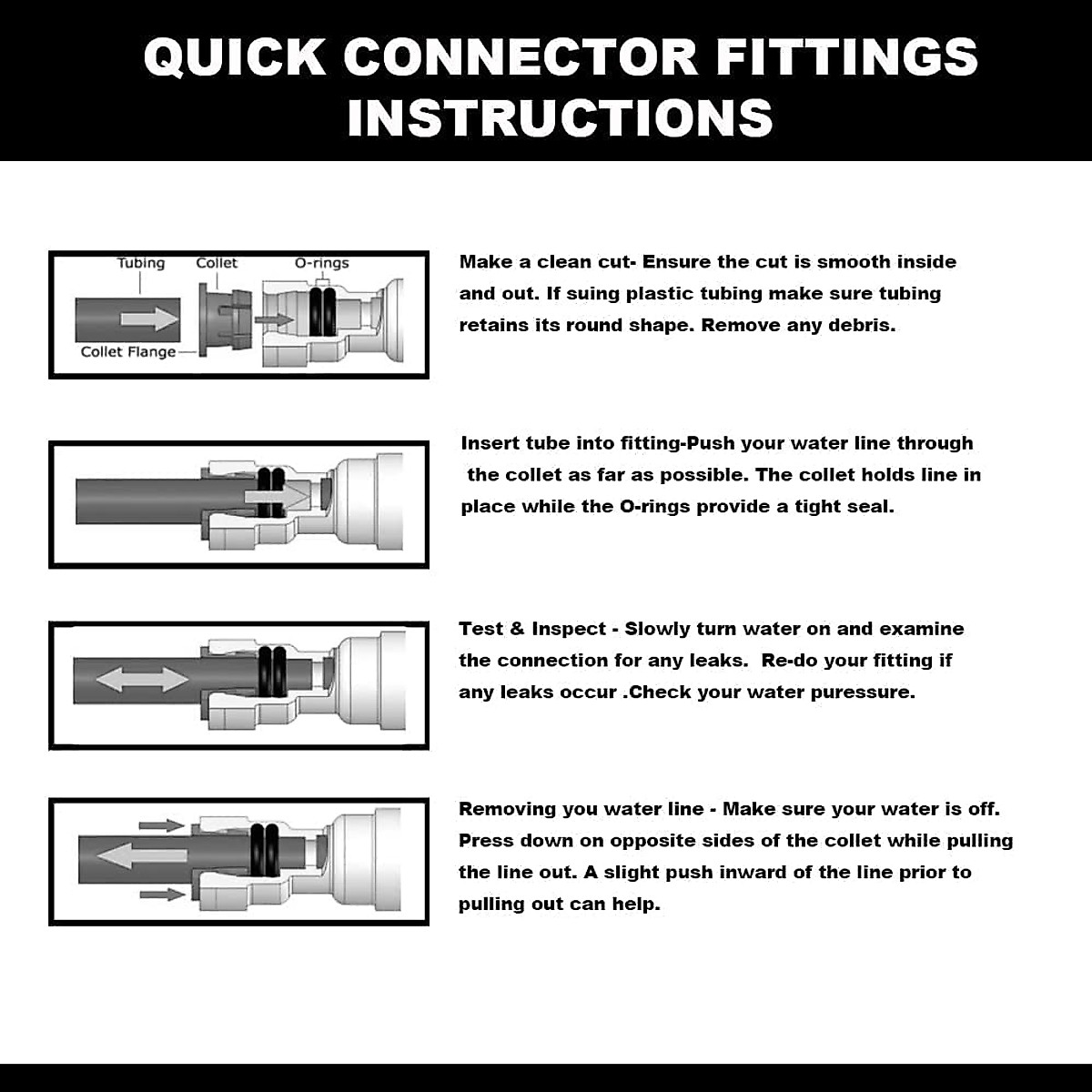 QUICK CONNECTOR FITTINGS INSTRUCTIONS

Tubing
Collet
O-rings
Collet Flange

Make a clean cut- Ensure the cut is smooth inside and out. If suing plastic tubing make sure tubing retains its round shape. Remove any debris.

Insert tube into fitting-Push your water line through the collet as far as possible. The collet holds line in place while the O-rings provide a tight seal.

Test & Inspect - Slowly turn water on and examine the connection for any leaks. Re-do your fitting if any leaks occur .Check your water puressure.

Removing you water line - Make sure your water is off. Press down on opposite sides of the collet while pulling the line out. A slight push inward of the line prior to pulling out can help.