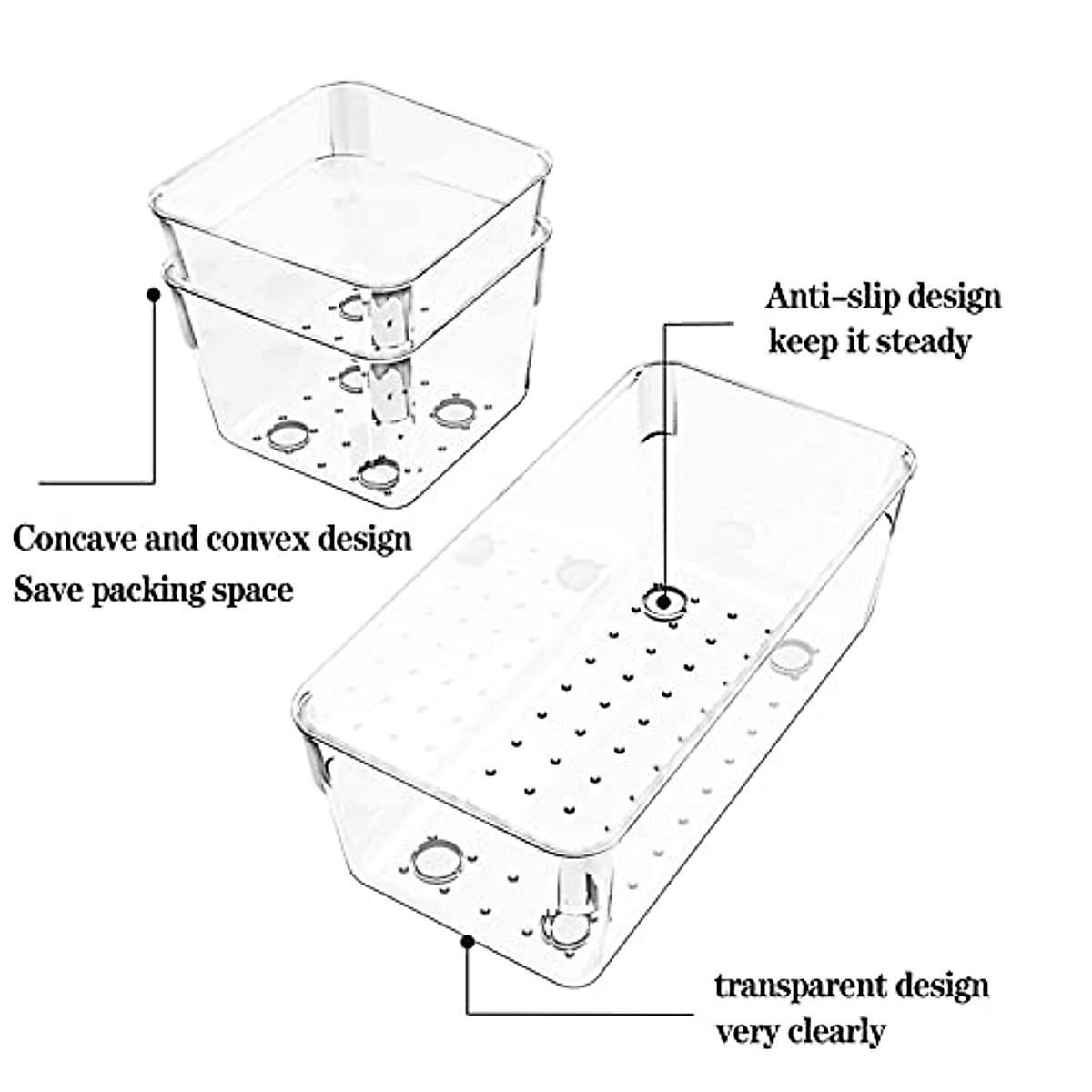 Anti-slip design
keep it steady

Concave and convex design
Save packing space

transparent design
very clearly