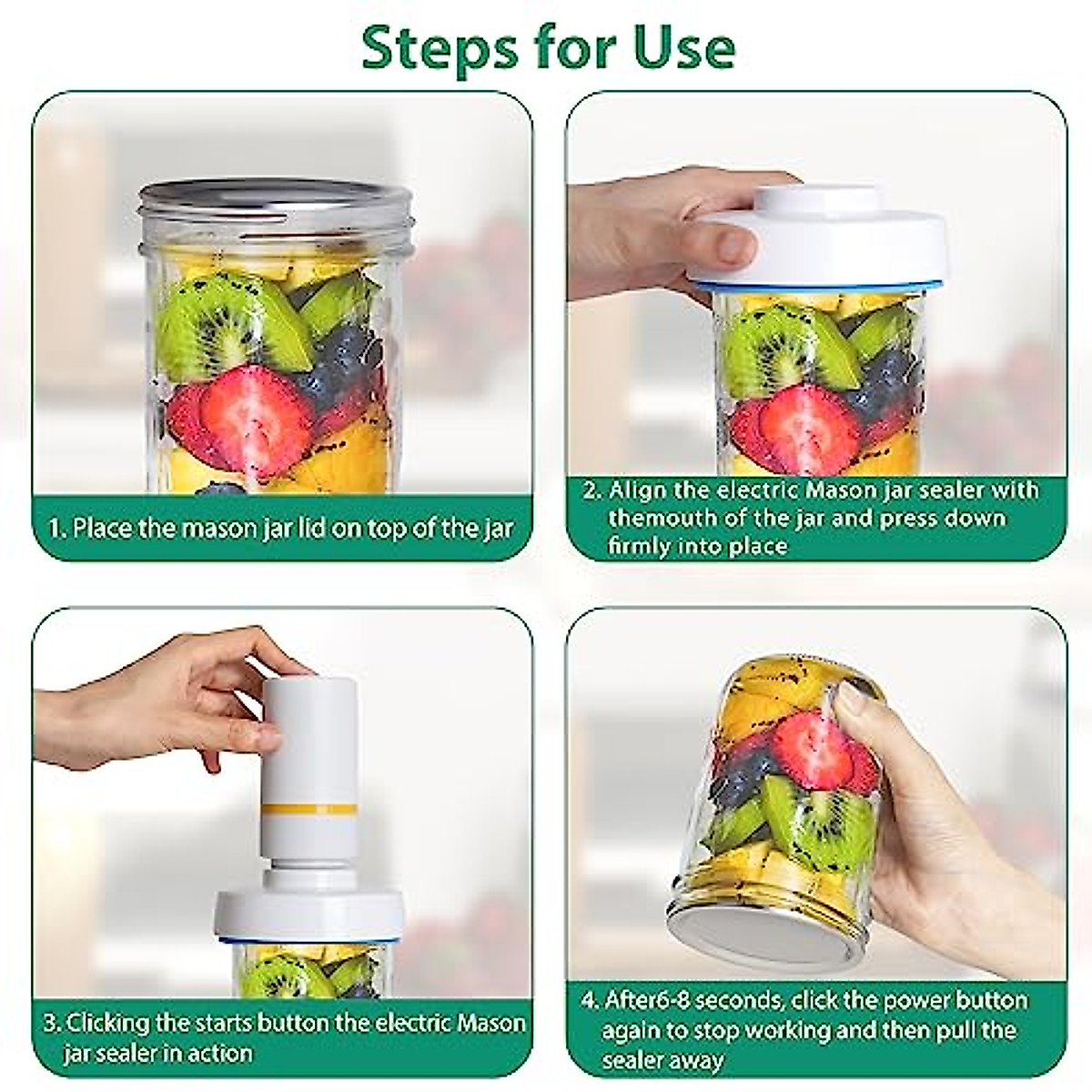 Steps for Use

1. Place the mason jar lid on top of the jar

2. Align the electric Mason jar sealer with themouth of the jar and press down firmly into place

3. Clicking the starts button the electric Mason jar sealer in action

4. After6-8 seconds, click the power button again to stop working and then pull the sealer away