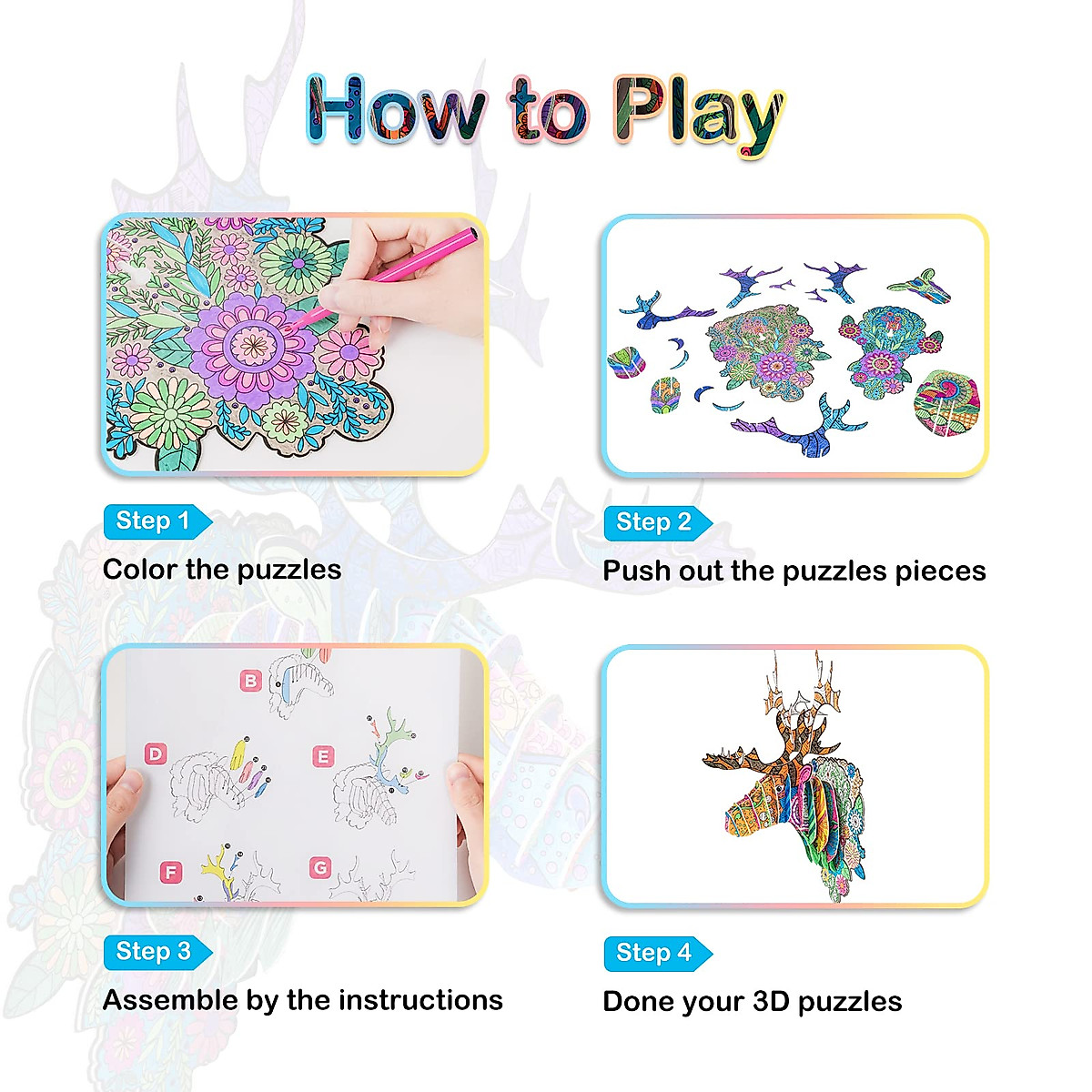 How to Play

Step 1
Color the puzzles

Step 2
Push out the puzzles pieces

B

D

E

F

G

Step 3
Assemble by the instructions

Step 4
Done your 3D puzzles