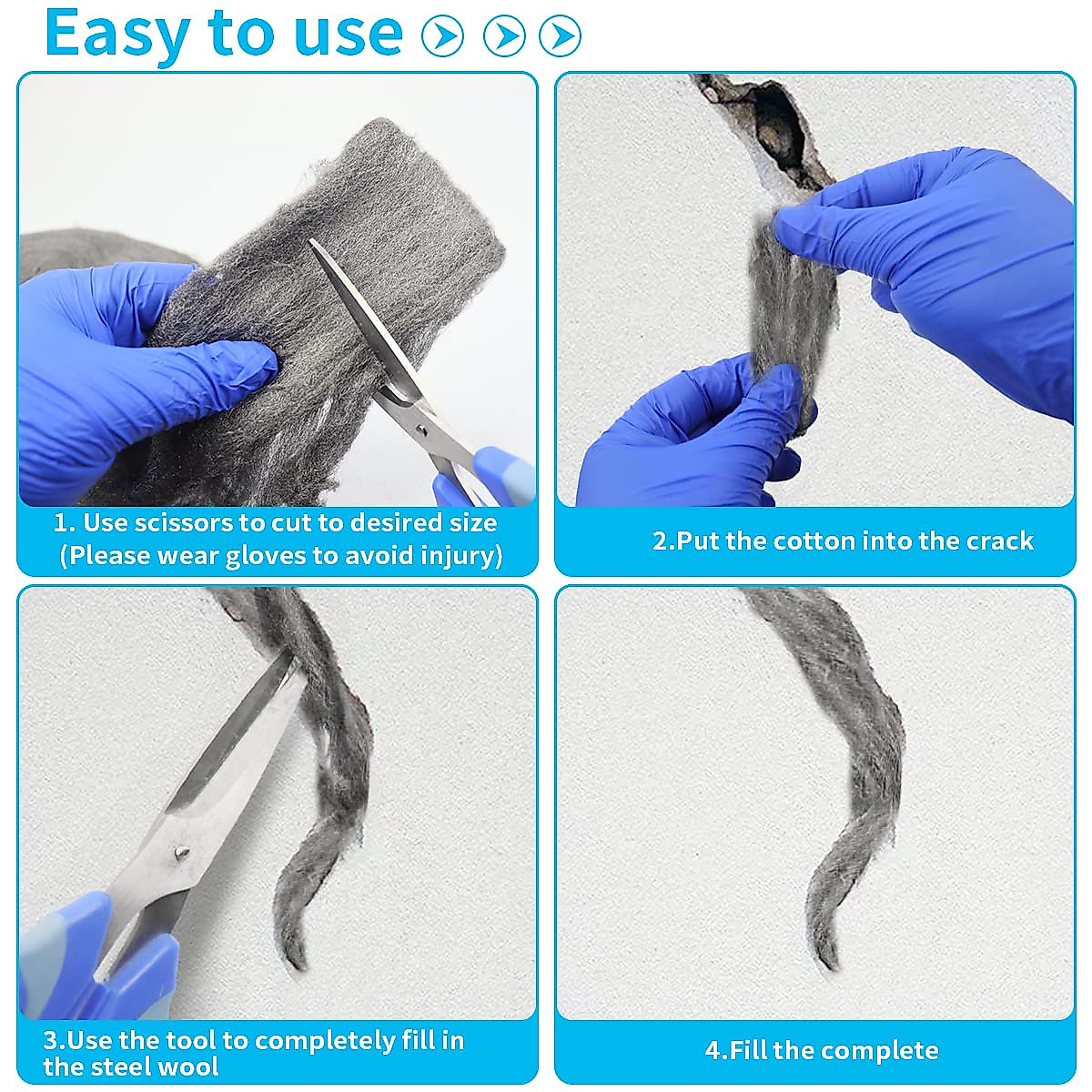 Easy to use

1. Use scissors to cut to desired size (Please wear gloves to avoid injury)

2.Put the cotton into the crack

3.Use the tool to completely fill in the steel wool

4.Fill the complete