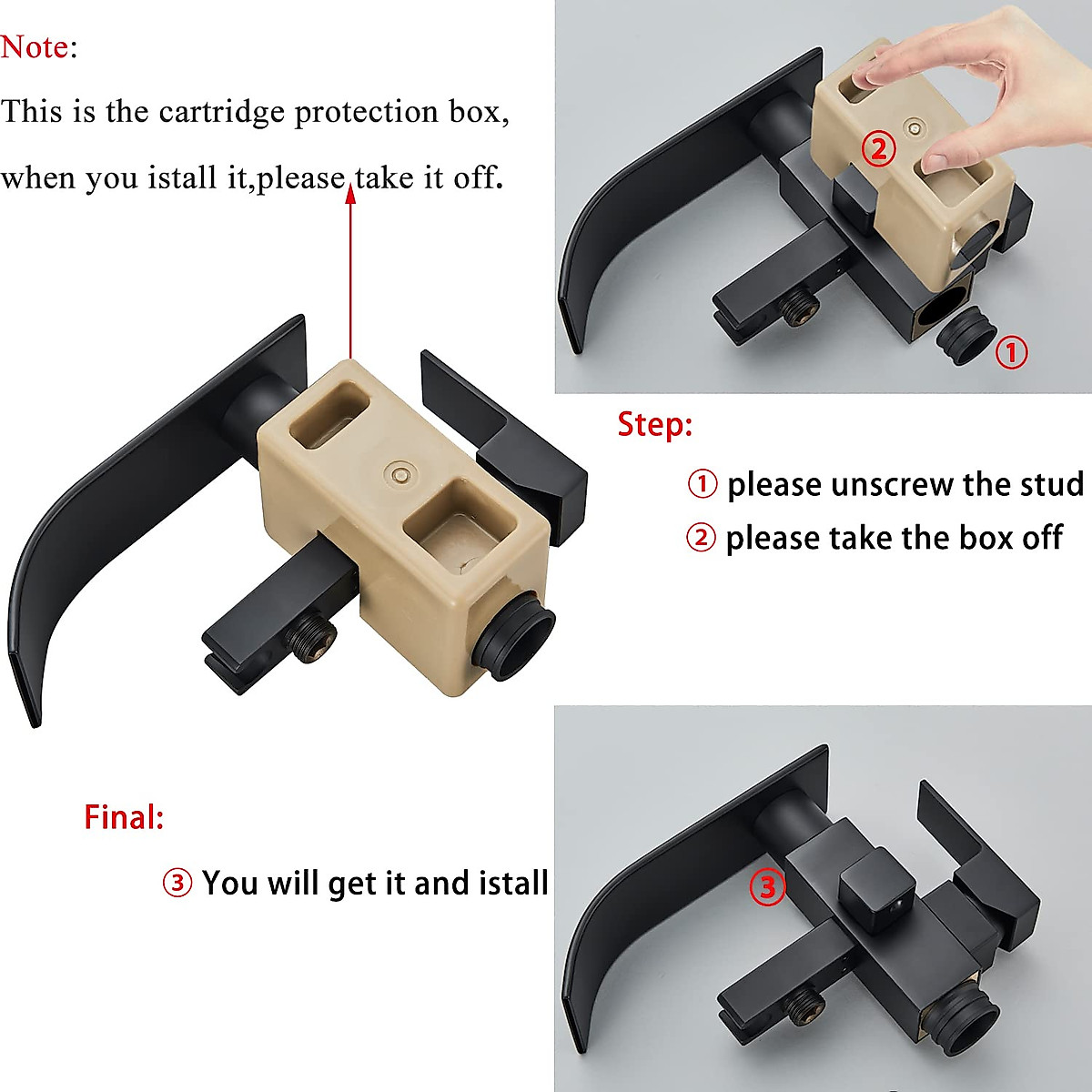 Note:

This is the cartridge protection box, when you istall it,please take it off.

②

①

Step:

① please unscrew the stud

② please take the box off

Final:

③ You will get it and istall

③