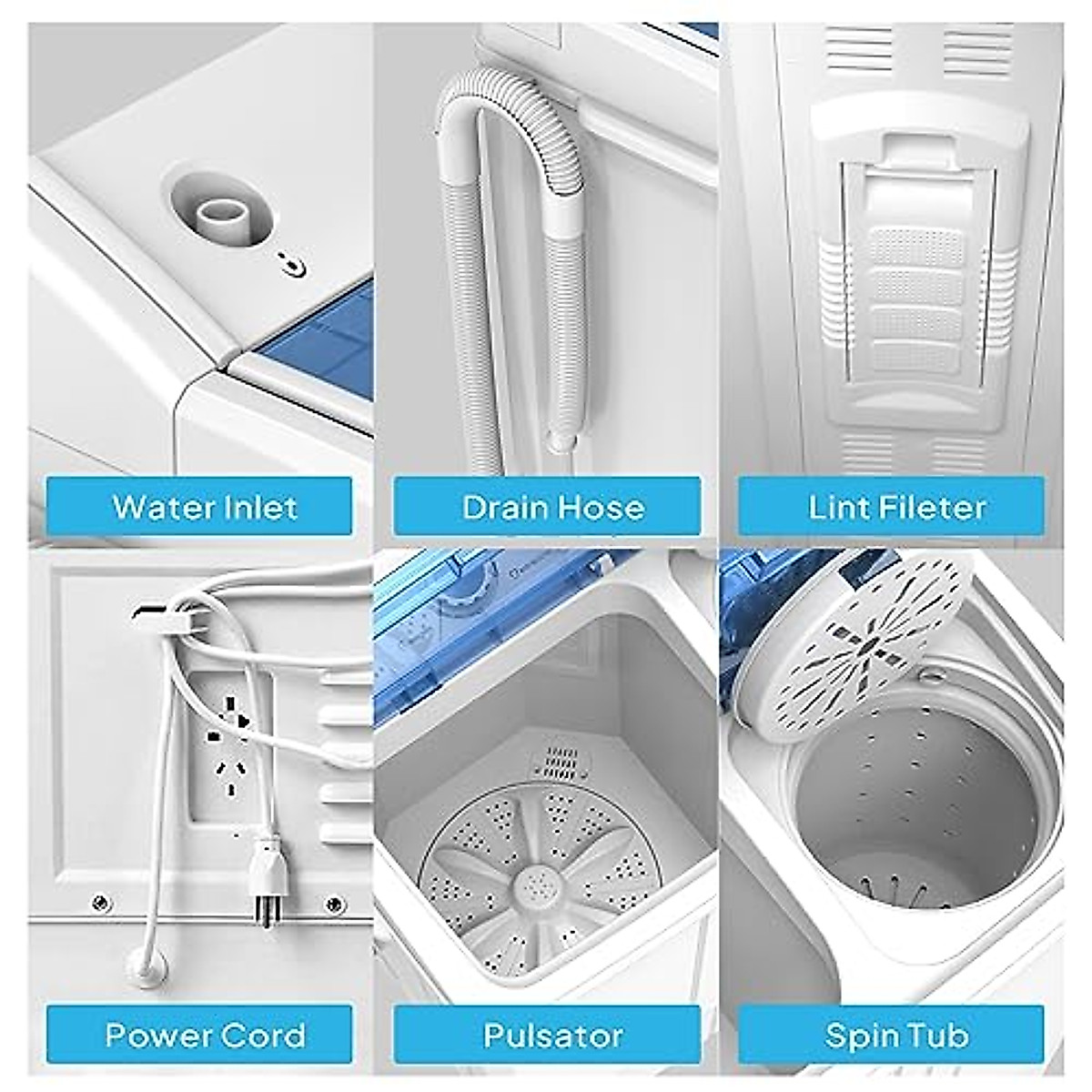 Water Inlet

Drain Hose

Lint Fileter

Power Cord

Pulsator

Spin Tub