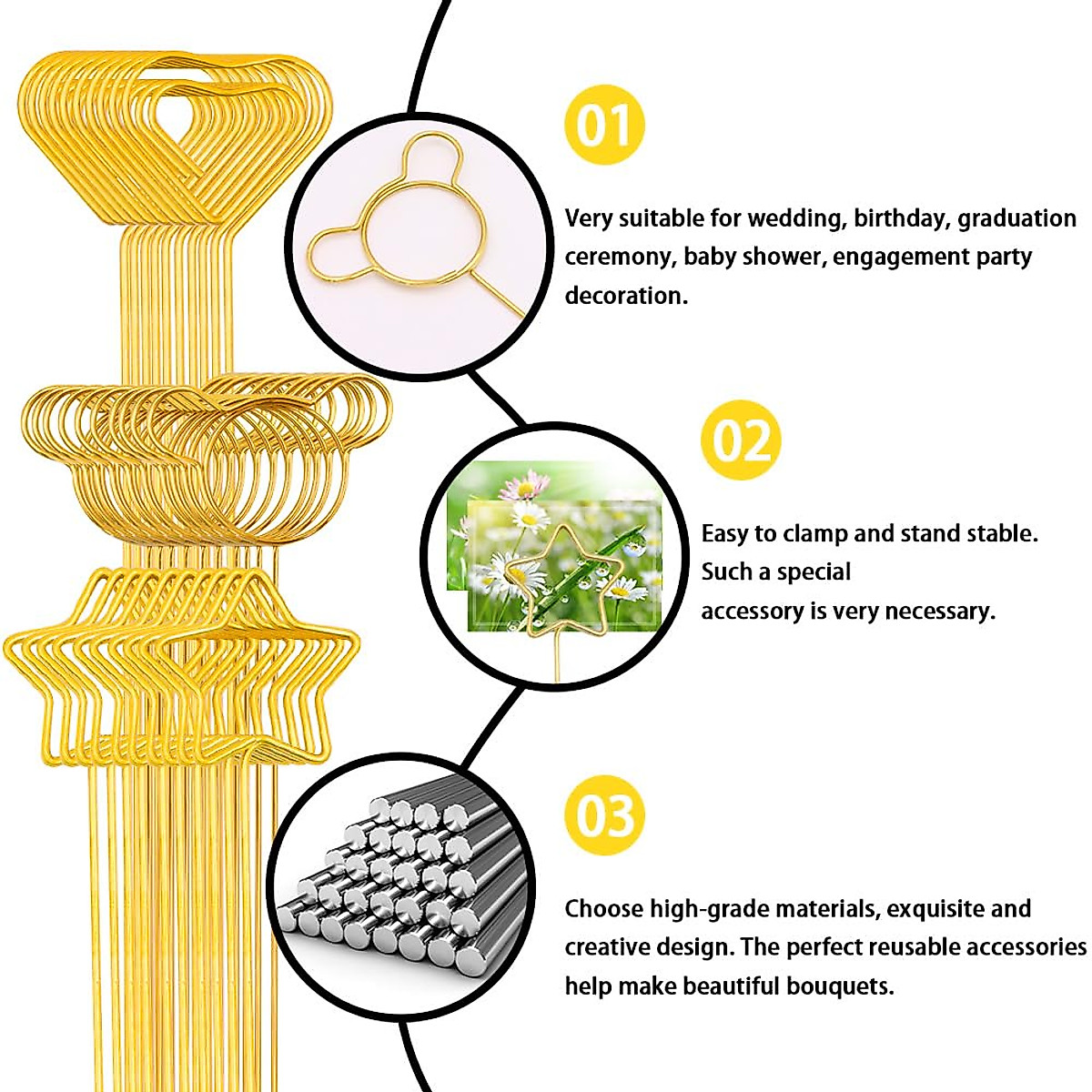 01

Very suitable for wedding, birthday, graduation ceremony, baby shower, engagement party decoration.

02

Easy to clamp and stand stable. Such a special accessory is very necessary.

03

Choose high-grade materials, exquisite and creative design. The perfect reusable accessories help make beautiful bouquets.