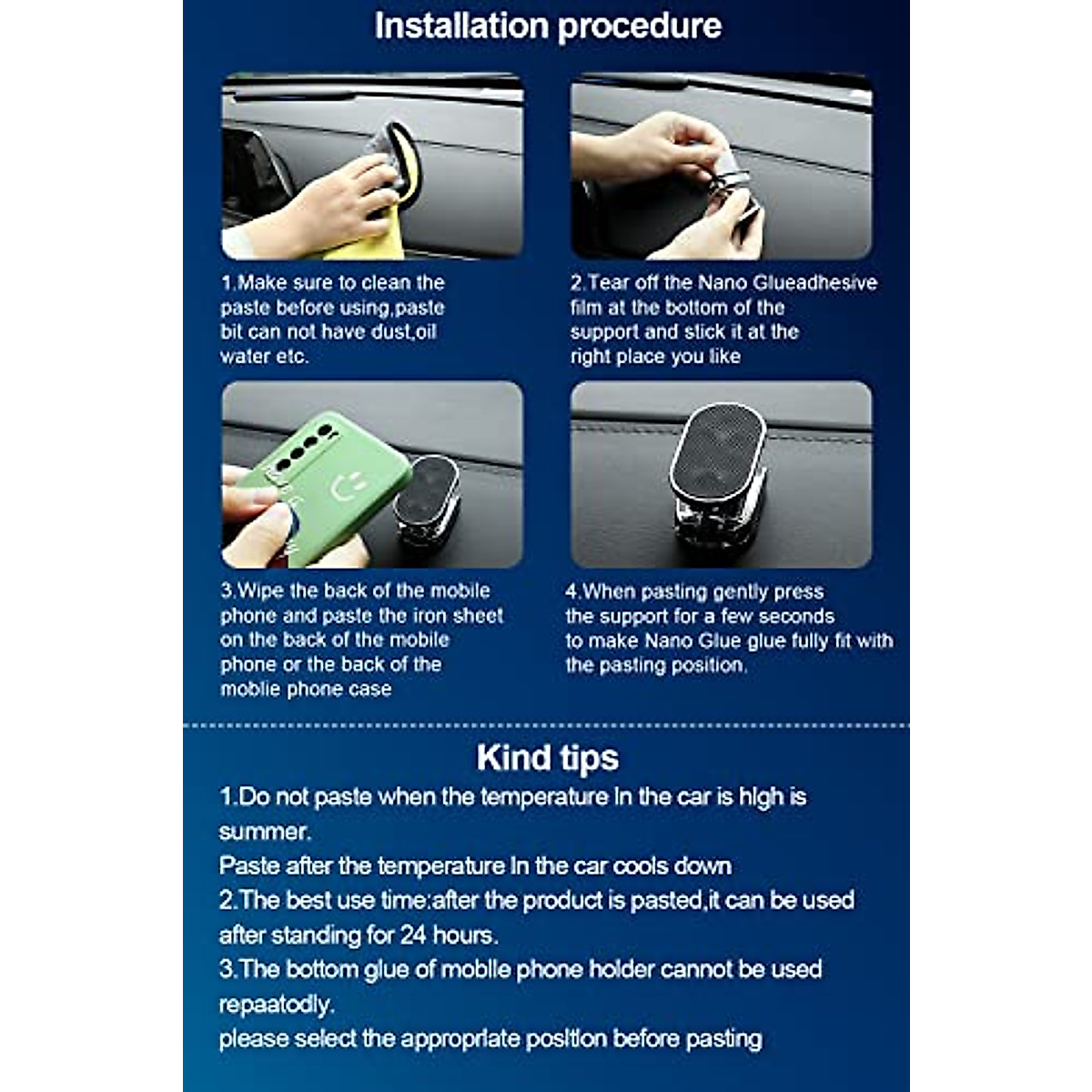 Installation procedure

1.Make sure to clean the paste before using,paste bit can not have dust,oil water etc.

2.Tear off the Nano Glueadhesive film at the bottom of the support and stick it at the right place you like

3.Wipe the back of the mobile phone and paste the iron sheet on the back of the mobile phone or the back of the moblie phone case

4.When pasting gently press the support for a few seconds to make Nano Glue glue fully fit with the pasting position.

Kind tips

1.Do not paste when the temperature in the car is high is summer.
Paste after the temperature in the car cools down
2.The best use time:after the product is pasted,it can be used after standing for 24 hours.
3.The bottom glue of mobile phone holder cannot be used repaatodly.
please select the appropriate position before pasting