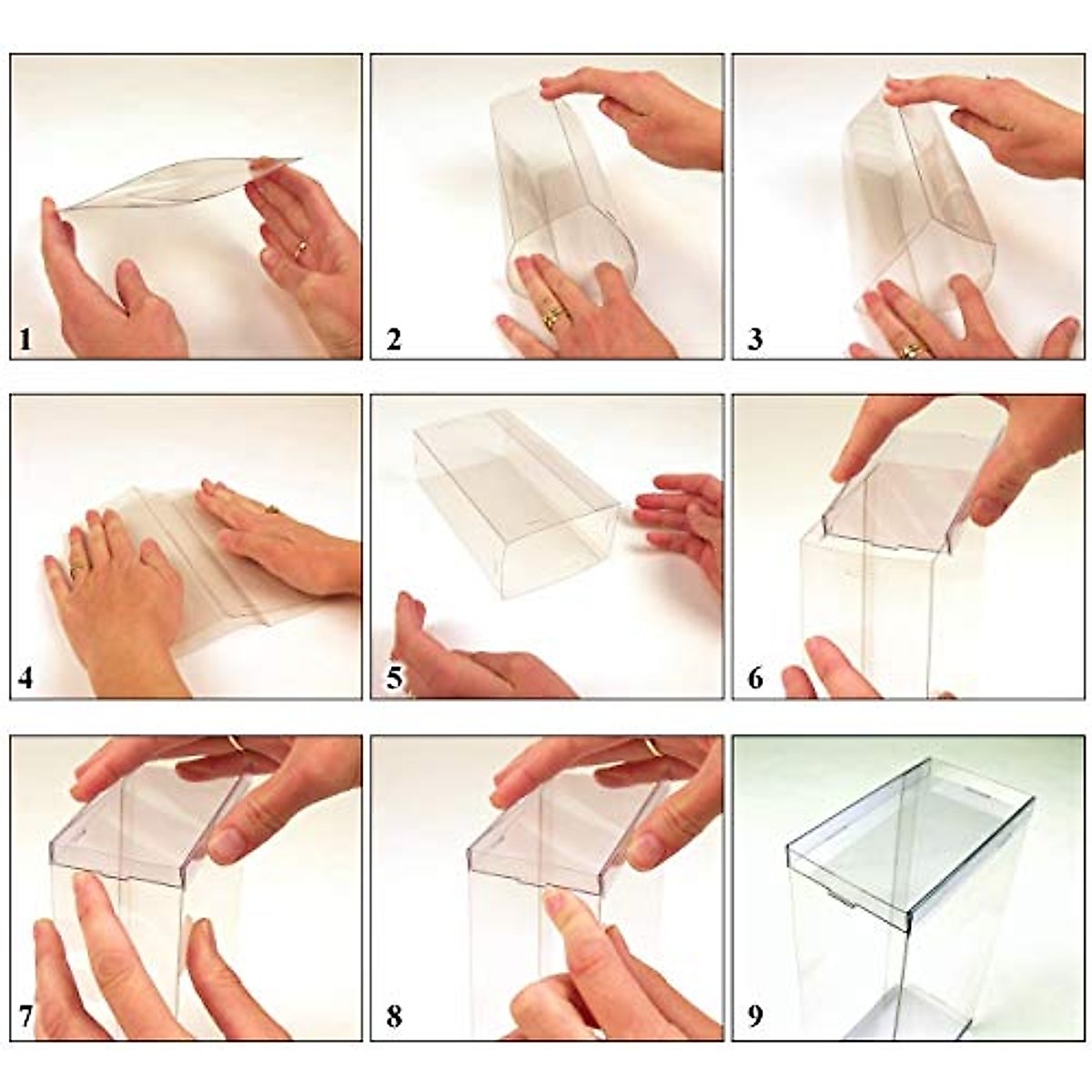 1

2

3

4

5

6

7

8

9