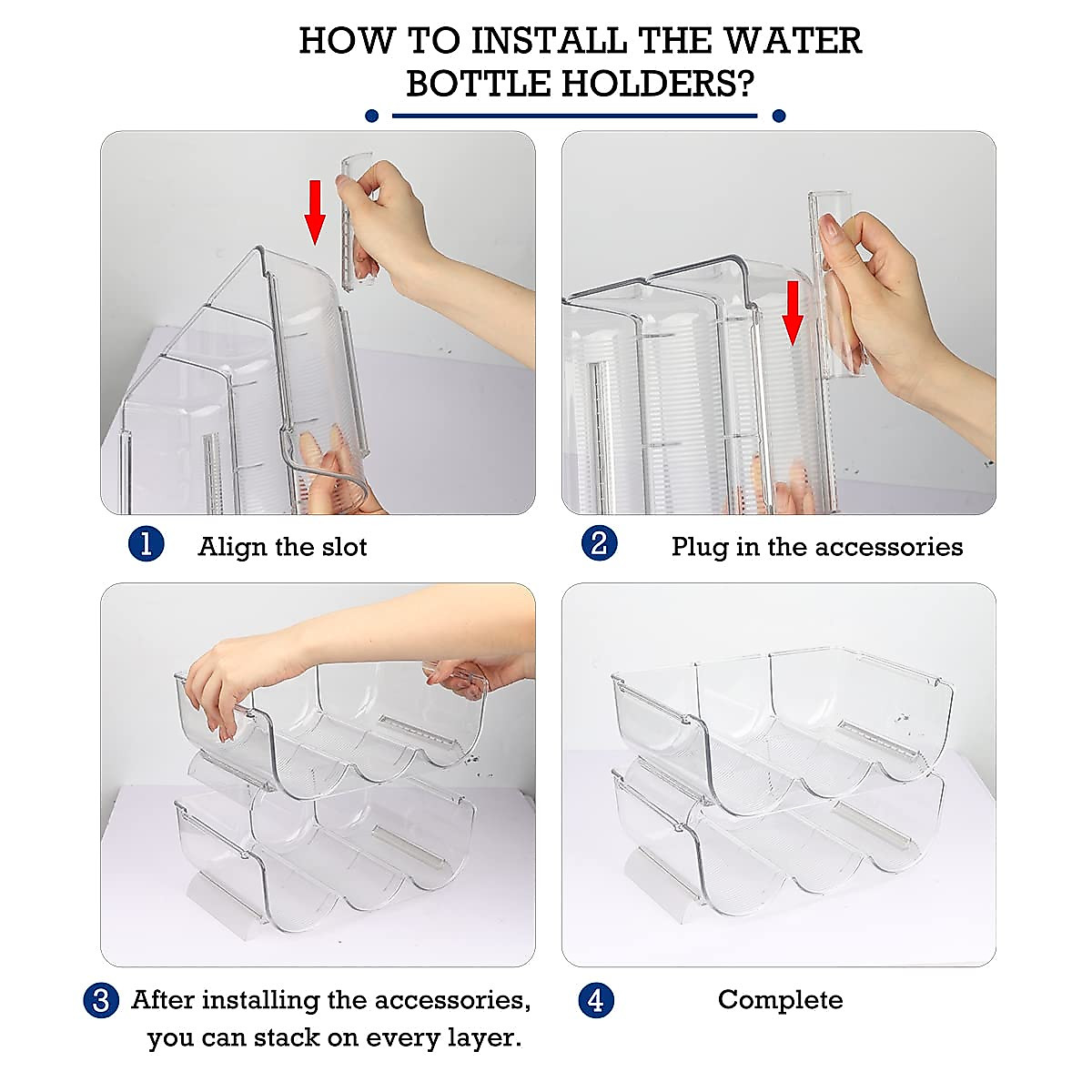 HOW TO INSTALL THE WATER BOTTLE HOLDERS?

1 Align the slot

2 Plug in the accessories

3 After installing the accessories, you can stack on every layer.

4 Complete