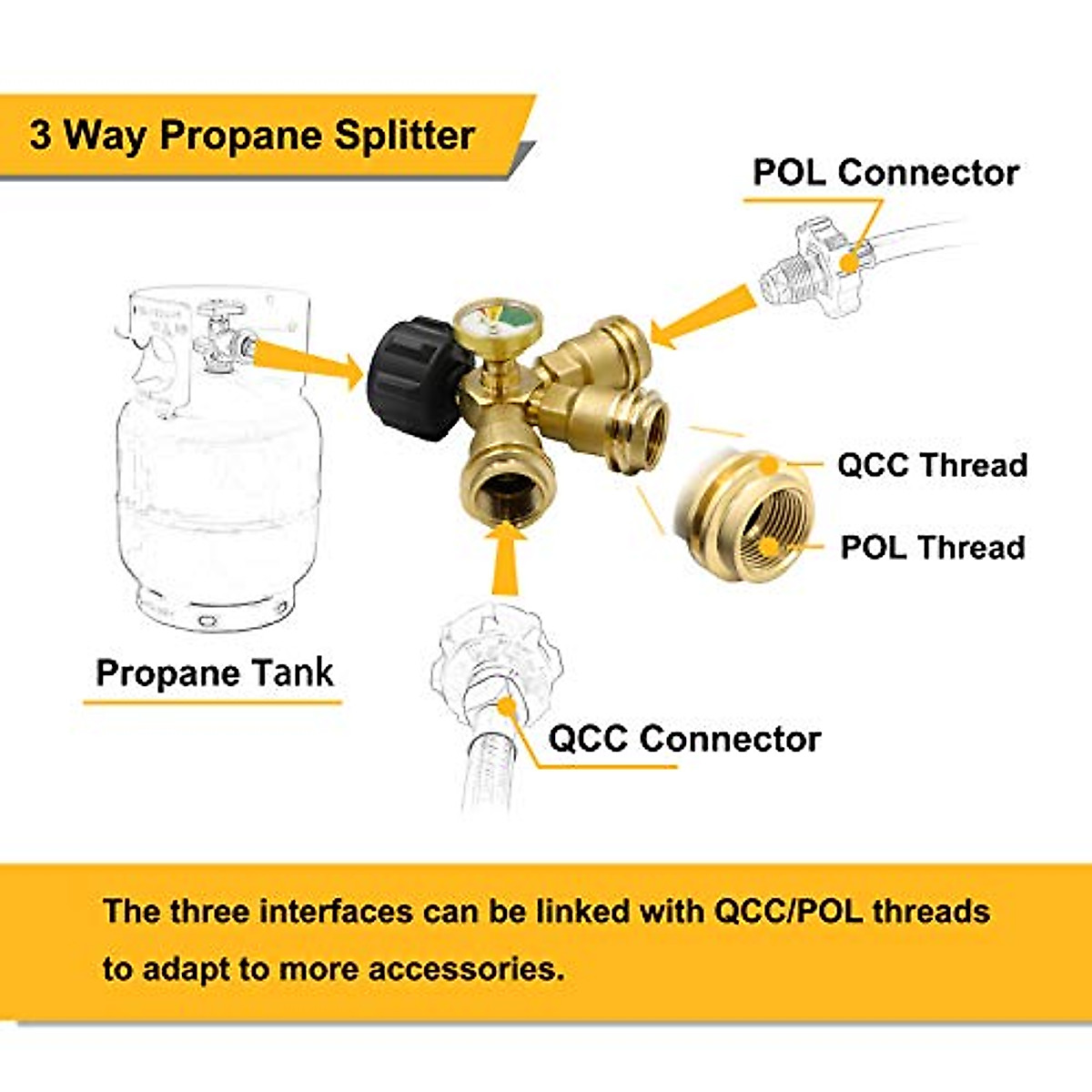 3 Way Propane Splitter

POL Connector

QCC Thread

POL Thread

Propane Tank

QCC Connector

The three interfaces can be linked with QCC/POL threads to adapt to more accessories.