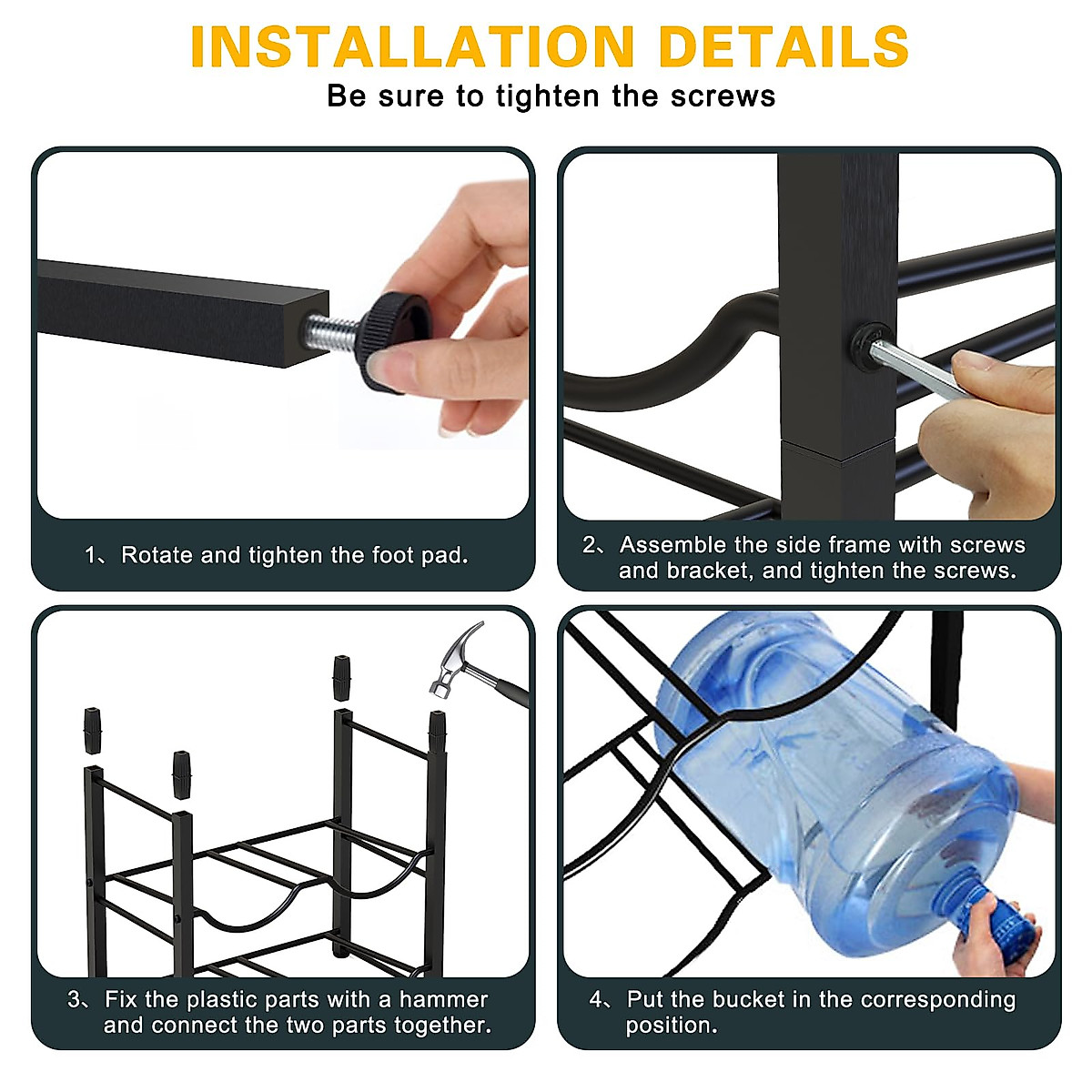 INSTALLATION DETAILS

Be sure to tighten the screws

1、Rotate and tighten the foot pad.

2、Assemble the side frame with screws and bracket, and tighten the screws.

3、Fix the plastic parts with a hammer and connect the two parts together.

4、Put the bucket in the corresponding position.