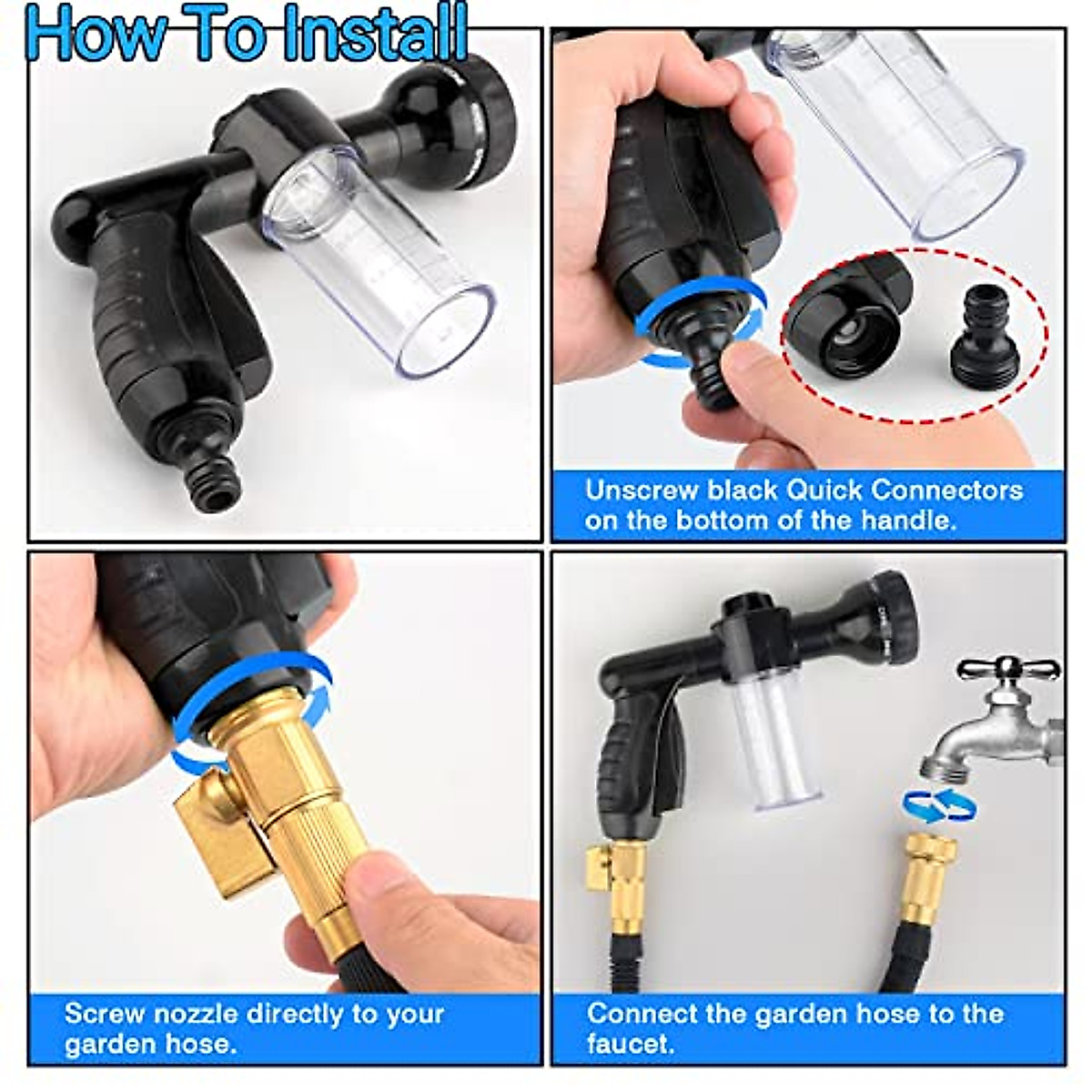 How To Install

Unscrew black Quick Connectors on the bottom of the handle.

Screw nozzle directly to your garden hose.

Connect the garden hose to the faucet.