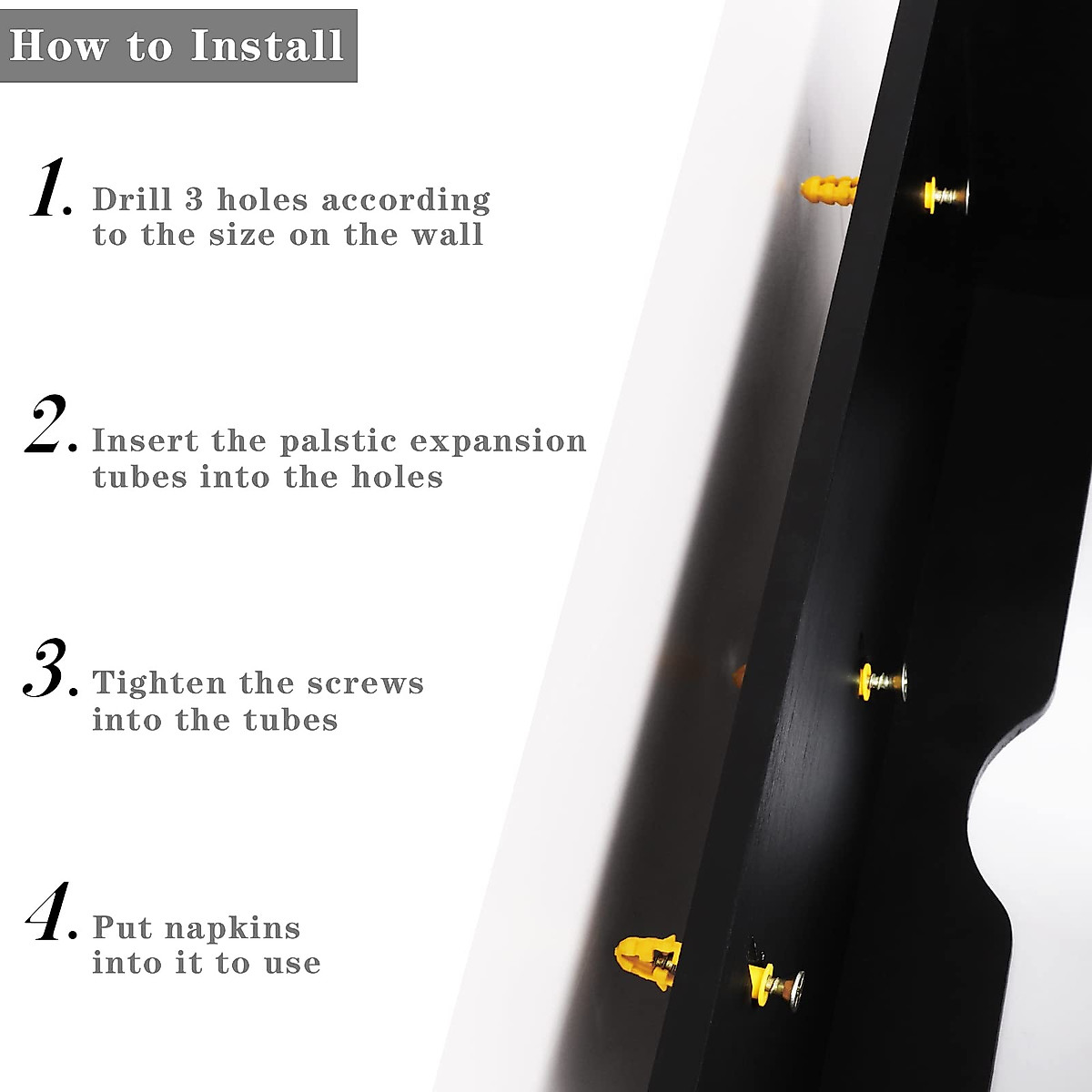 How to Install

1. Drill 3 holes according to the size on the wall

2. Insert the palstic expansion tubes into the holes

3. Tighten the screws into the tubes

4. Put napkins into it to use