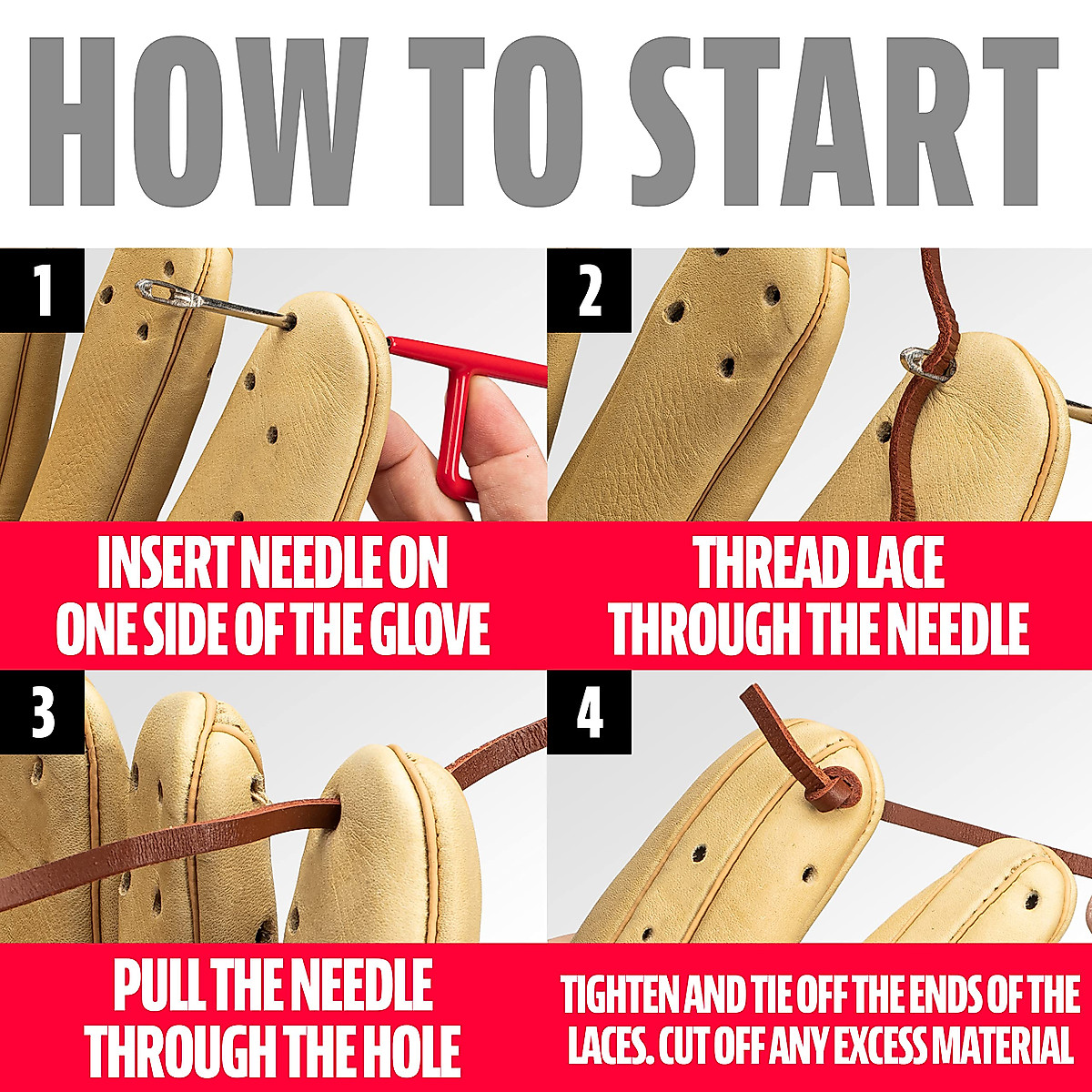 HOW TO START

1

INSERT NEEDLE ON ONE SIDE OF THE GLOVE

2

THREAD LACE THROUGH THE NEEDLE

3

PULL THE NEEDLE THROUGH THE HOLE

4

TIGHTEN AND TIE OFF THE ENDS OF THE LACES. CUT OFF ANY EXCESS MATERIAL