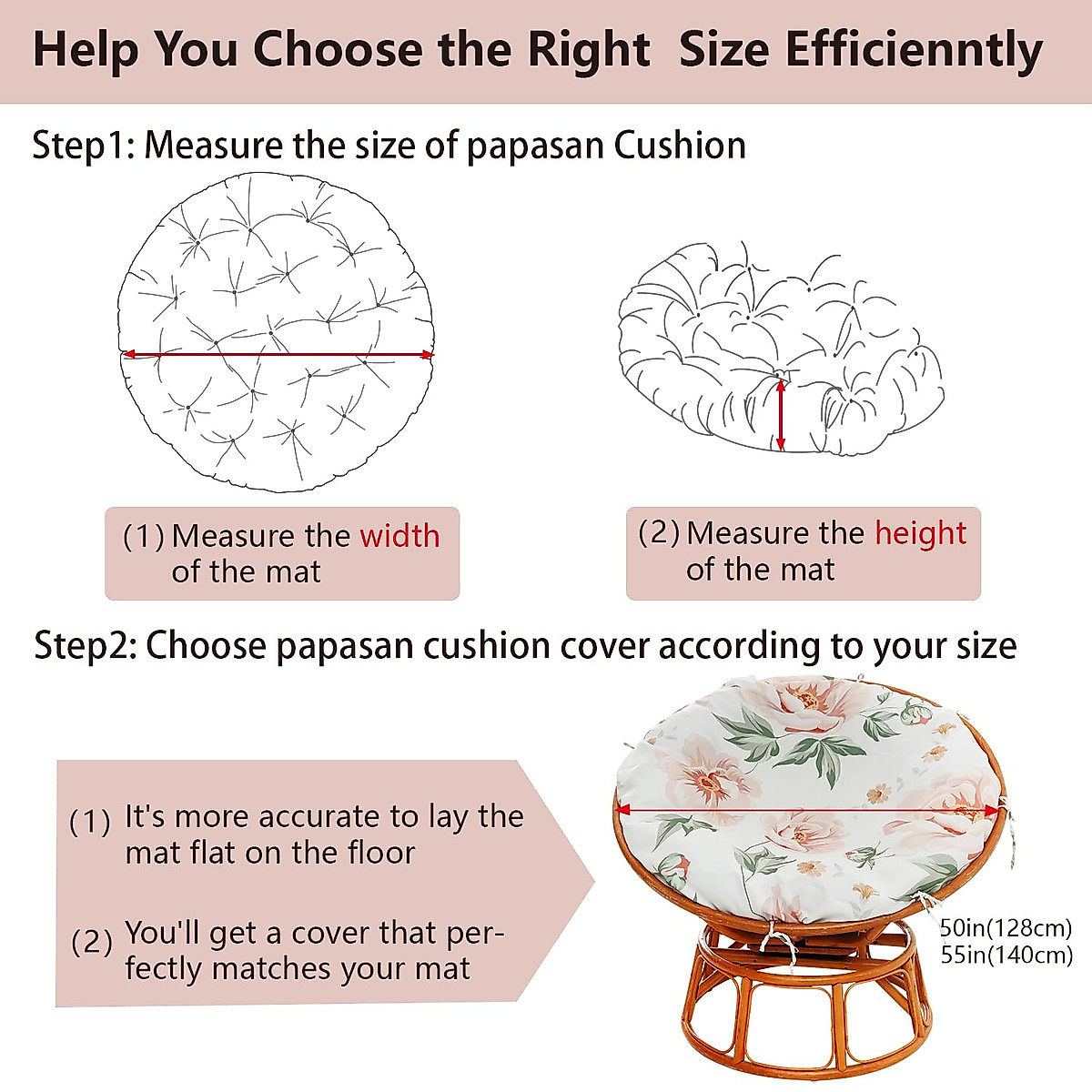 Help You Choose the Right Size Efficienntly

Step1: Measure the size of papasan Cushion

(1) Measure the width of the mat

(2) Measure the height of the mat

Step2: Choose papasan cushion cover according to your size

(1) It's more accurate to lay the mat flat on the floor

(2) You'll get a cover that perfectly matches your mat

50in(128cm)
55in(140cm)