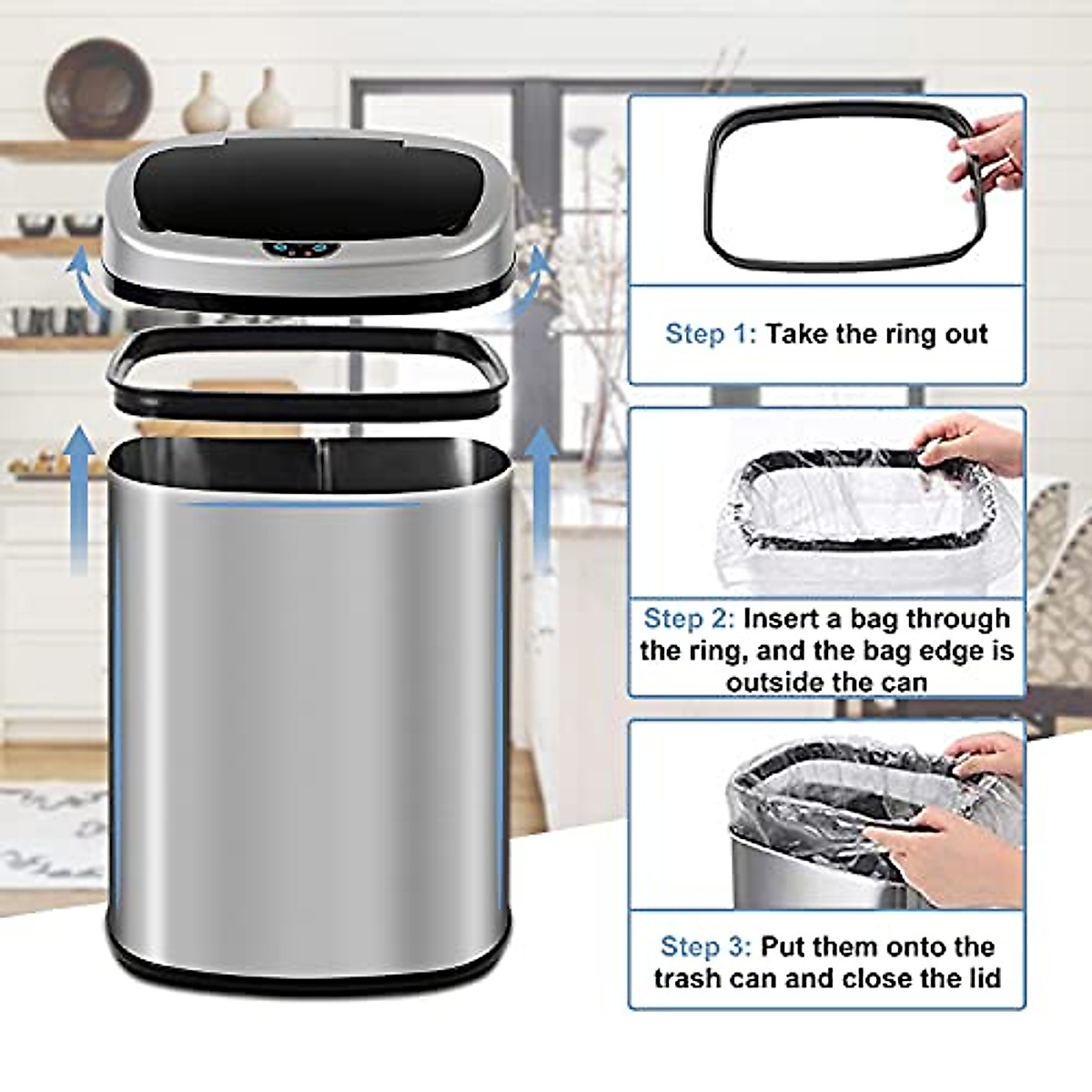 Step 1: Take the ring out

Step 2: Insert a bag through the ring, and the bag edge is outside the can

Step 3: Put them onto the trash can and close the lid