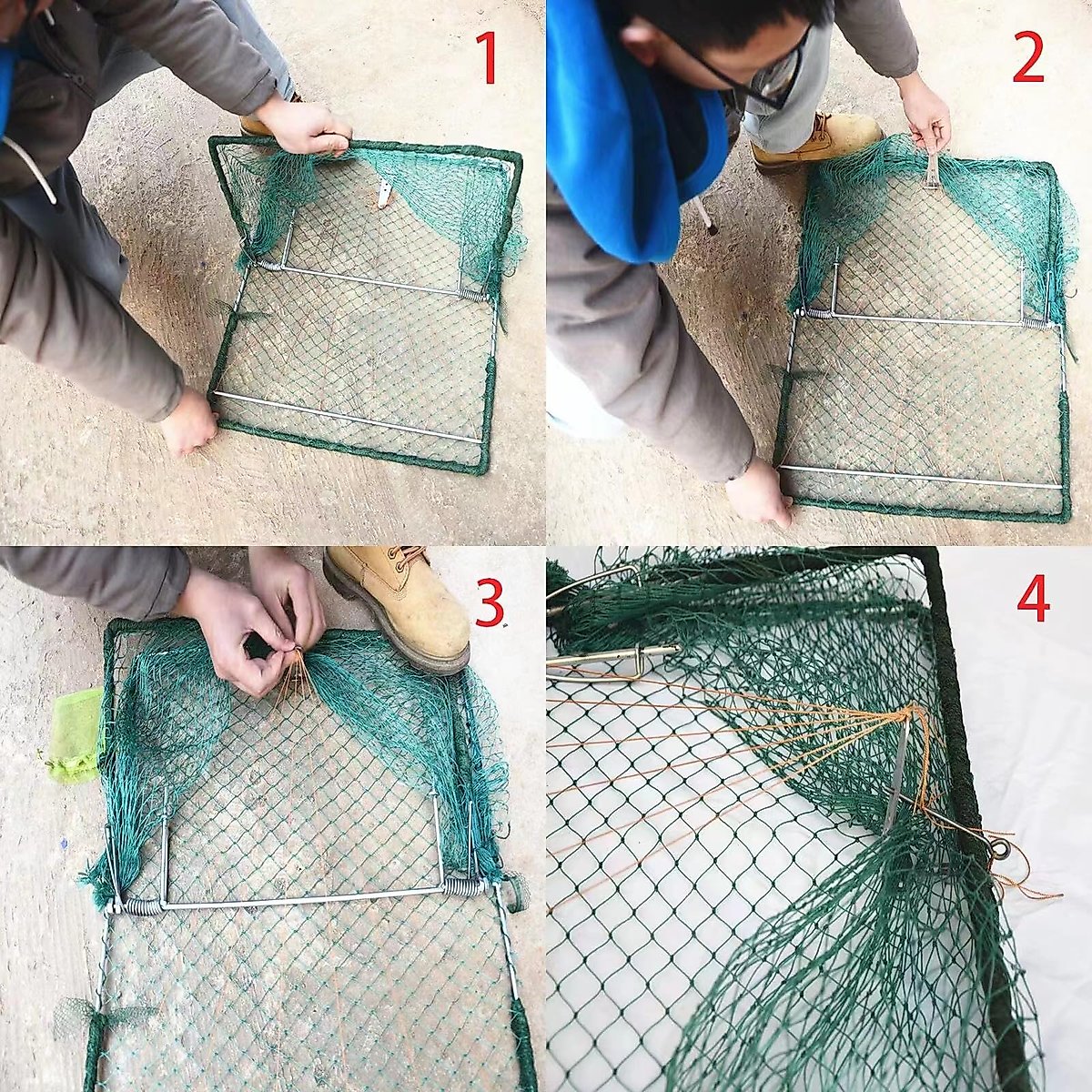 1

2

3

4