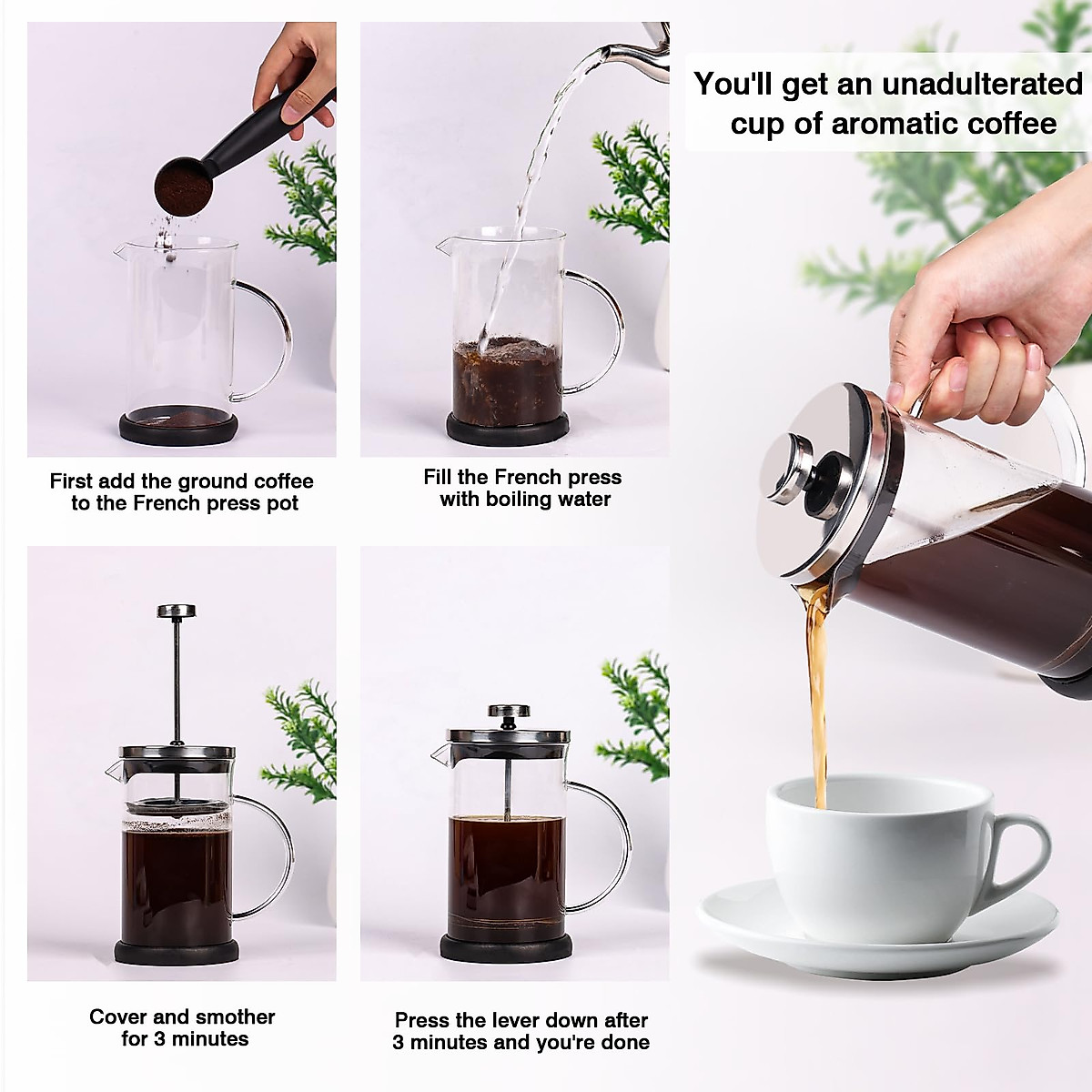 You'll get an unadulterated cup of aromatic coffee

First add the ground coffee to the French press pot

Fill the French press with boiling water

Cover and smother for 3 minutes

Press the lever down after 3 minutes and you're done