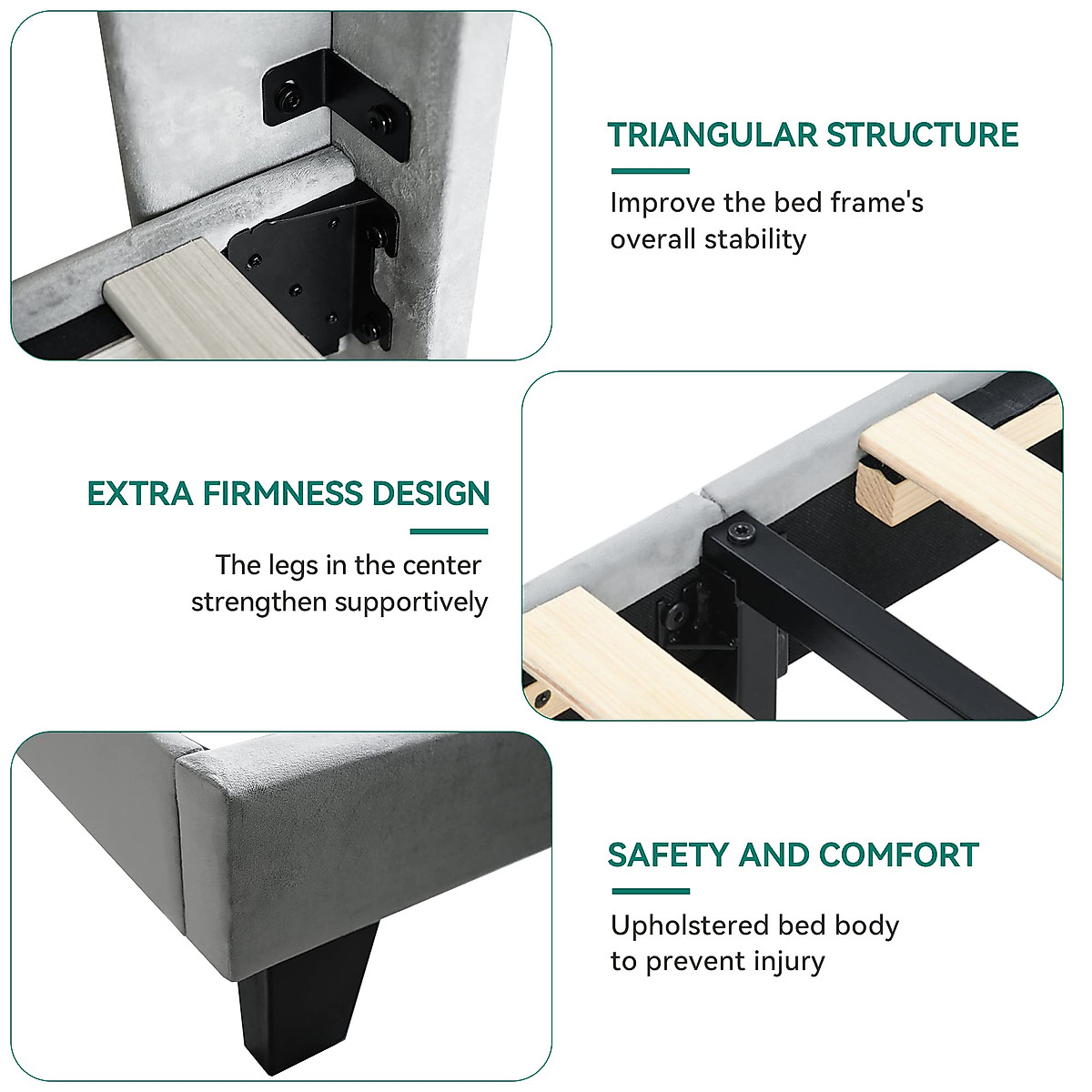 TRIANGULAR STRUCTURE

Improve the bed frame's overall stability

EXTRA FIRMNESS DESIGN

The legs in the center strengthen supportively

SAFETY AND COMFORT

Upholstered bed body to prevent injury