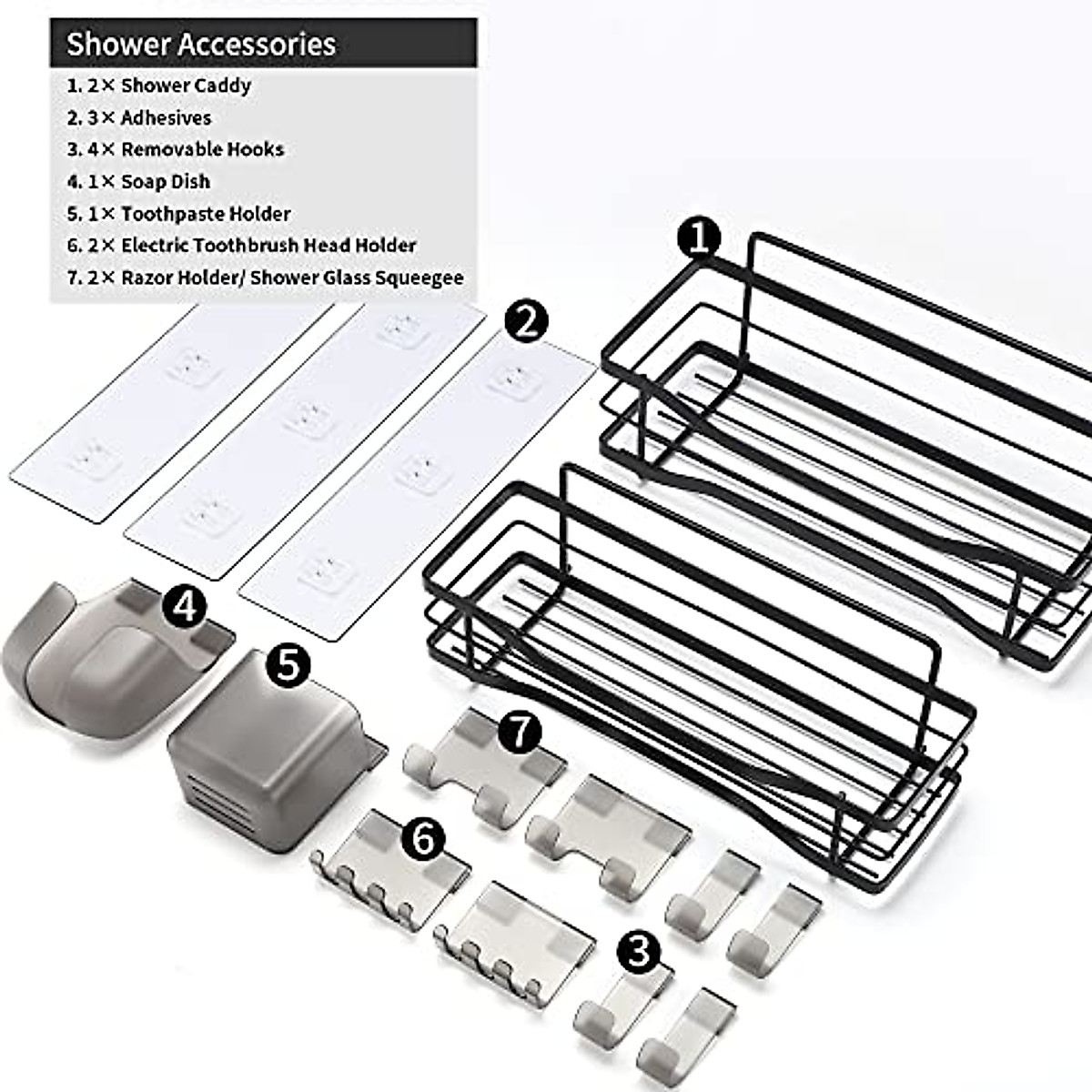 Shower Accessories
1. 2× Shower Caddy
2. 3× Adhesives
3. 4× Removable Hooks
4. 1× Soap Dish
5. 1× Toothpaste Holder
6. 2× Electric Toothbrush Head Holder
7. 2× Razor Holder/ Shower Glass Squeegee

1
2
4
5
7
6
3