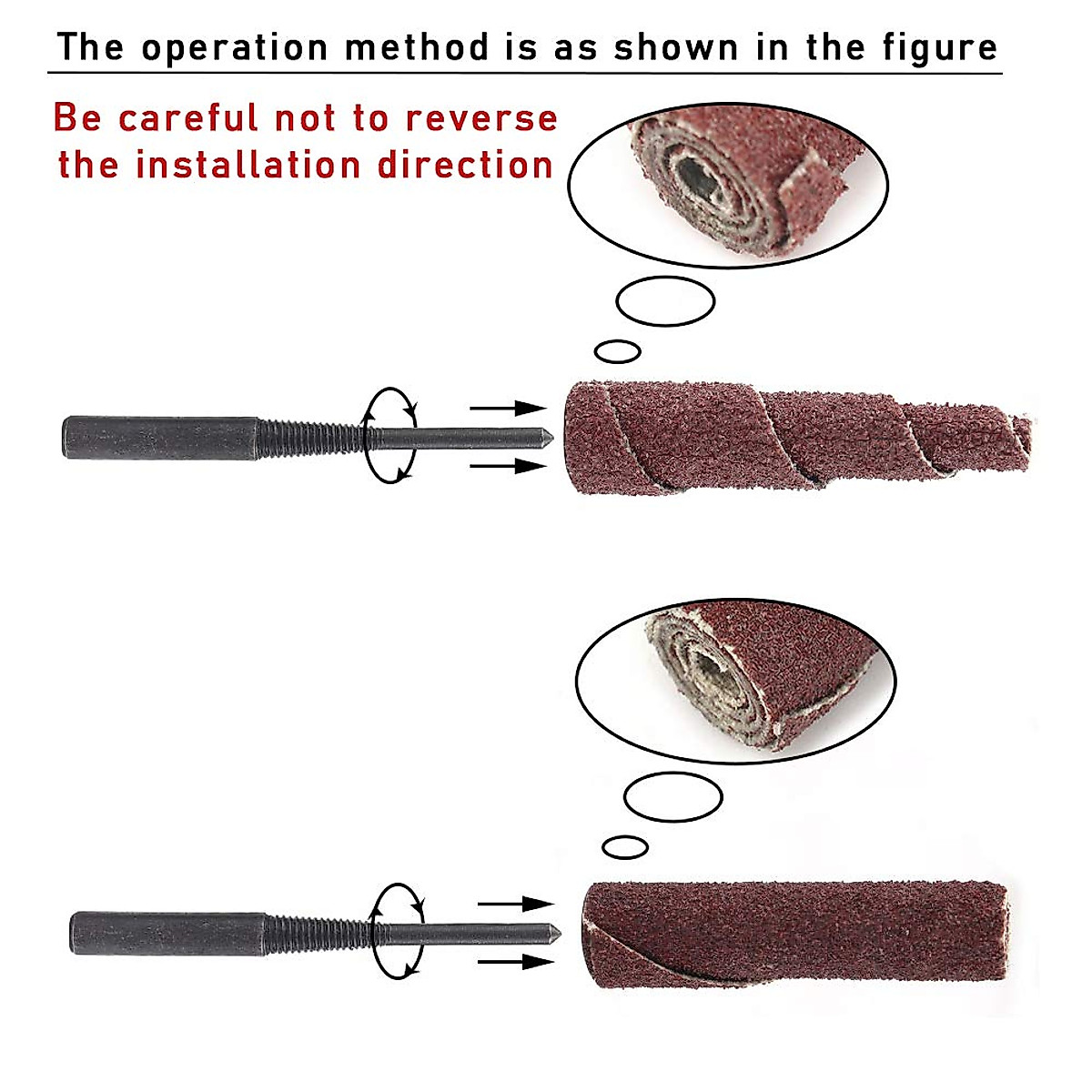 The operation method is as shown in the figure

Be careful not to reverse the installation direction