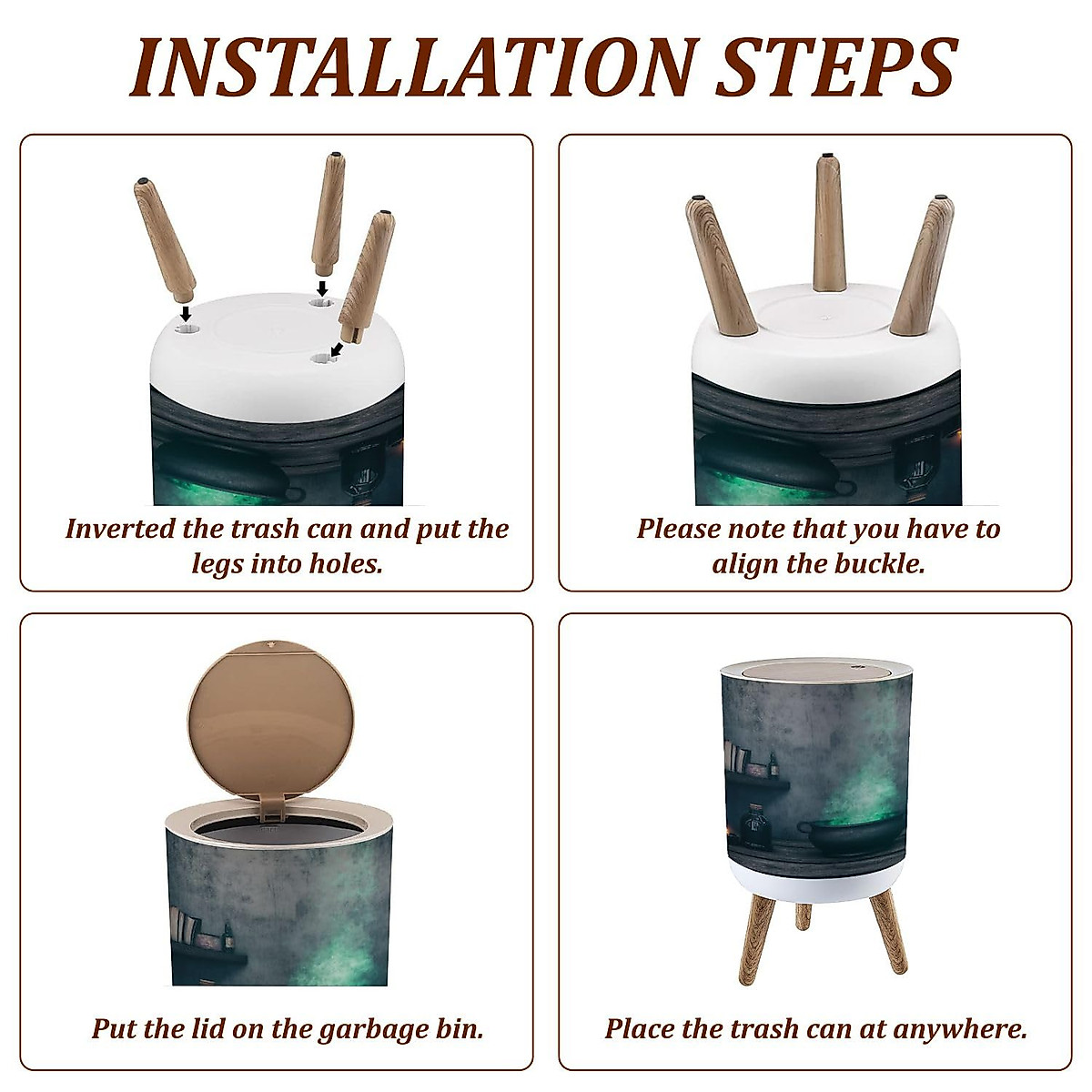 INSTALLATION STEPS

Inverted the trash can and put the legs into holes.

Please note that you have to align the buckle.

Put the lid on the garbage bin.

Place the trash can at anywhere.