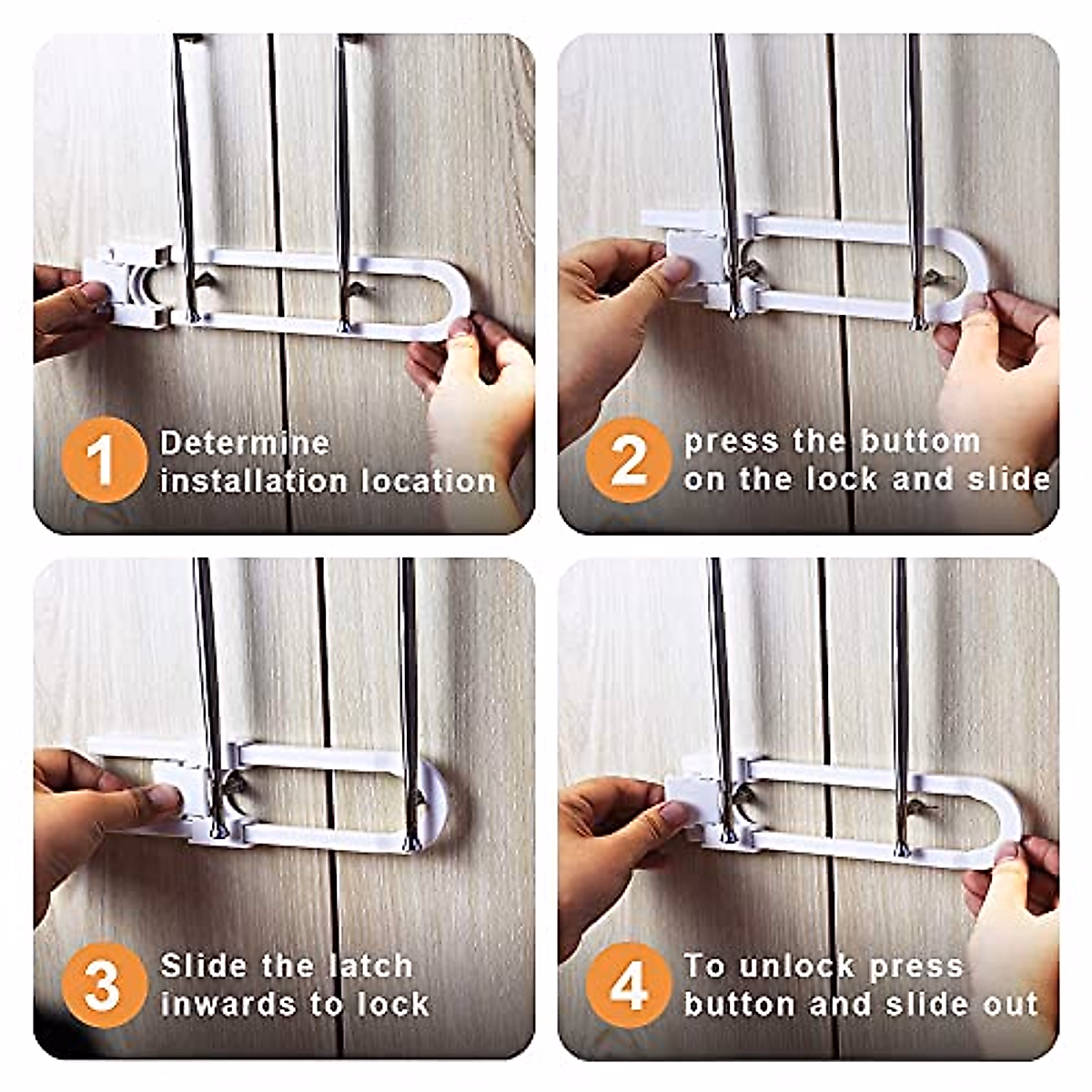 1 Determine installation location

2 press the buttom on the lock and slide

3 Slide the latch inwards to lock

4 To unlock press button and slide out