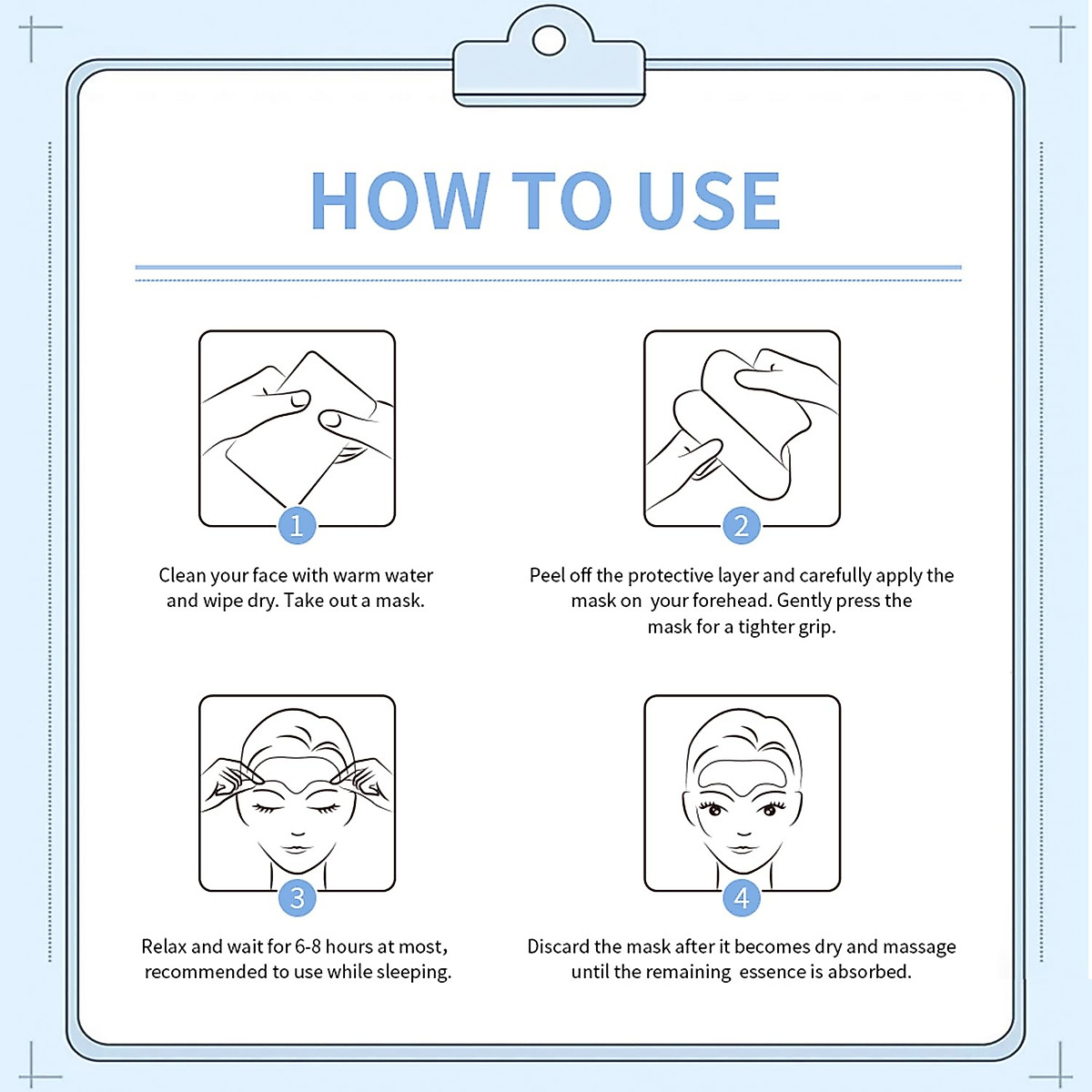 HOW TO USE

1

Clean your face with warm water and wipe dry. Take out a mask.

2

Peel off the protective layer and carefully apply the mask on your forehead. Gently press the mask for a tighter grip.

3

Relax and wait for 6-8 hours at most, recommended to use while sleeping.

4

Discard the mask after it becomes dry and massage until the remaining essence is absorbed.