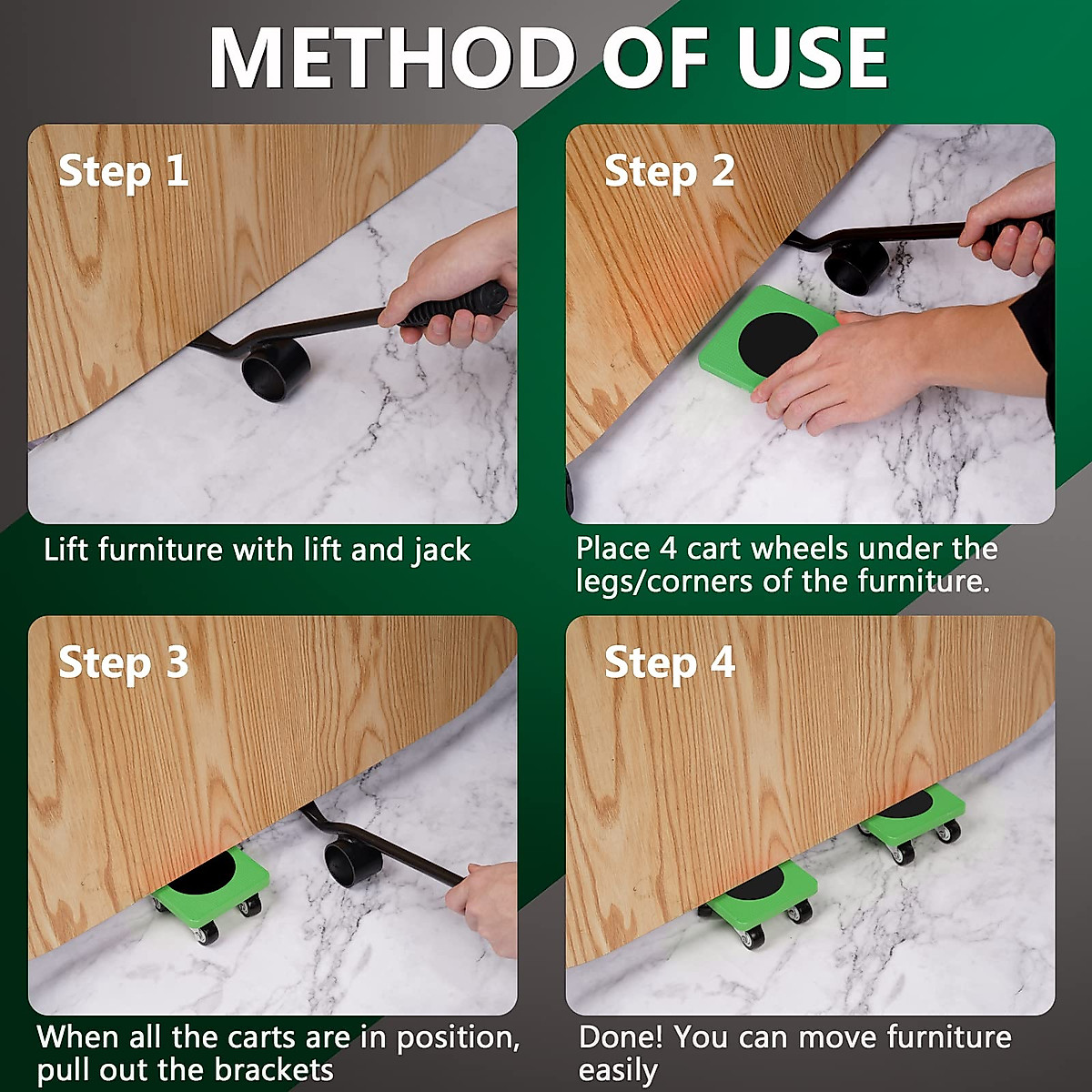 METHOD OF USE

Step 1

Lift furniture with lift and jack

Step 2

Place 4 cart wheels under the legs/corners of the furniture.

Step 3

When all the carts are in position, pull out the brackets

Step 4

Done! You can move furniture easily