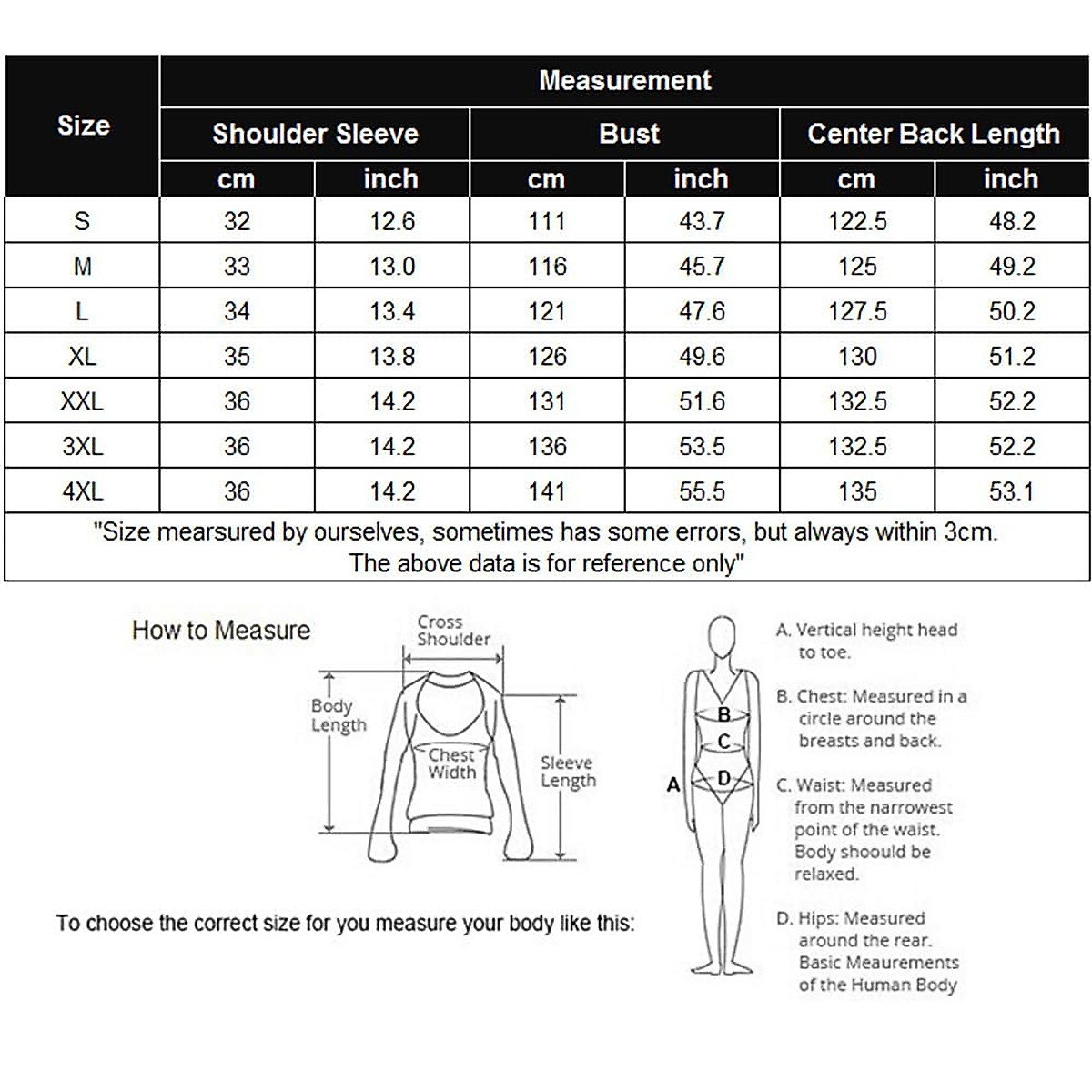 | Size | Measurement | | | | | |
|---|---|---|---|---|---|---|
| | Shoulder Sleeve | | Bust | | Center Back Length | |
| | cm | inch | cm | inch | cm | inch |
| S | 32 | 12.6 | 111 | 43.7 | 122.5 | 48.2 |
| M | 33 | 13.0 | 116 | 45.7 | 125 | 49.2 |
| L | 34 | 13.4 | 121 | 47.6 | 127.5 | 50.2 |
| XL | 35 | 13.8 | 126 | 49.6 | 130 | 51.2 |
| XXL | 36 | 14.2 | 131 | 51.6 | 132.5 | 52.2 |
| 3XL | 36 | 14.2 | 136 | 53.5 | 132.5 | 52.2 |
| 4XL | 36 | 14.2 | 141 | 55.5 | 135 | 53.1 |

"Size mearsured by ourselves, sometimes has some errors, but always within 3cm. The above data is for reference only"

How to Measure

Cross Shoulder

Body Length

Chest Width

Sleeve Length

To choose the correct size for you measure your body like this:

A

B

C

D

A. Vertical height head to toe.

B. Chest: Measured in a circle around the breasts and back.

C. Waist: Measured from the narrowest point of the waist. Body shoould be relaxed.

D. Hips: Measured around the rear. Basic Meaurements of the Human Body