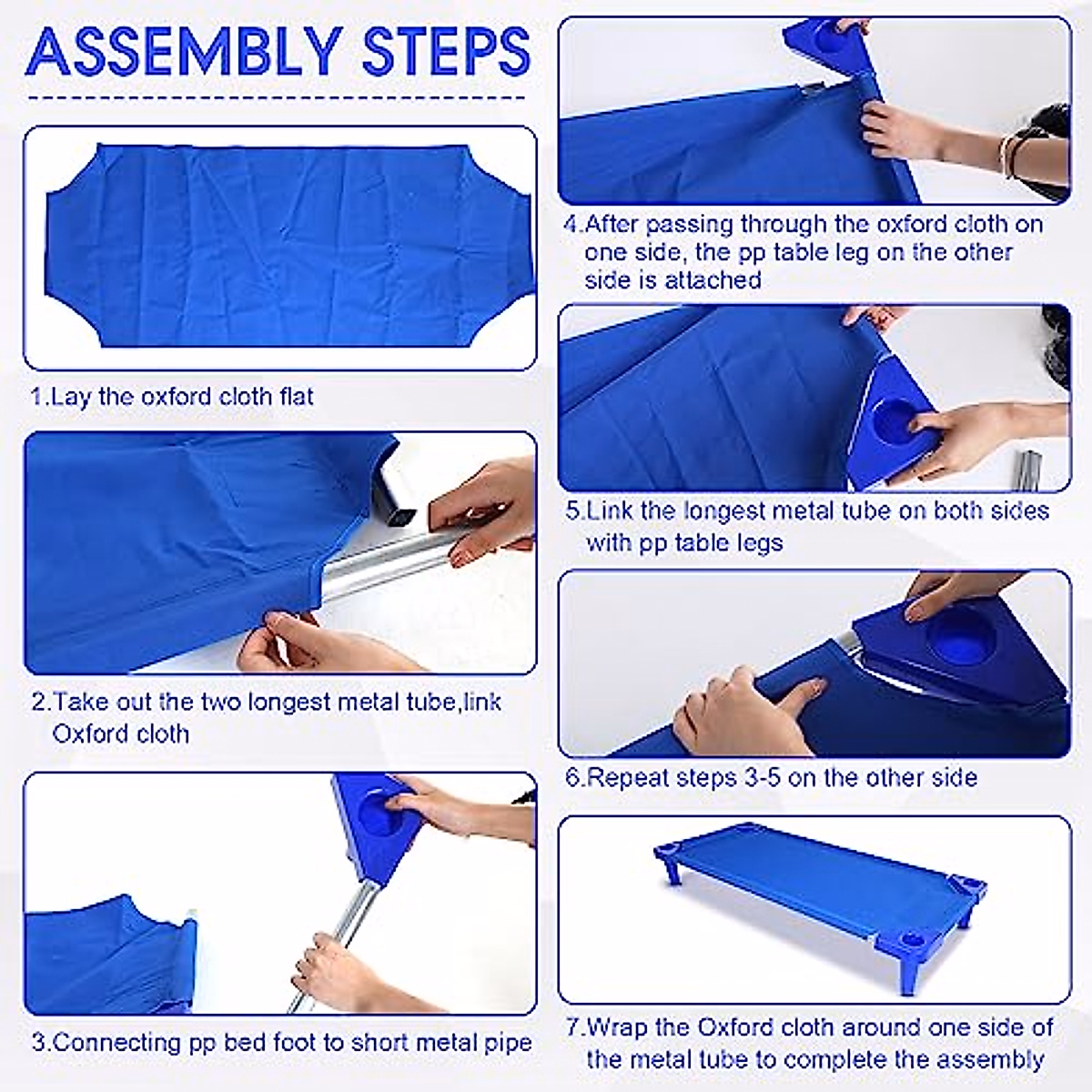 ASSEMBLY STEPS

1.Lay the oxford cloth flat

2.Take out the two longest metal tube,link Oxford cloth

3.Connecting pp bed foot to short metal pipe

4.After passing through the oxford cloth on one side, the pp table leg on the other side is attached

5.Link the longest metal tube on both sides with pp table legs

6.Repeat steps 3-5 on the other side

7.Wrap the Oxford cloth around one side of the metal tube to complete the assembly