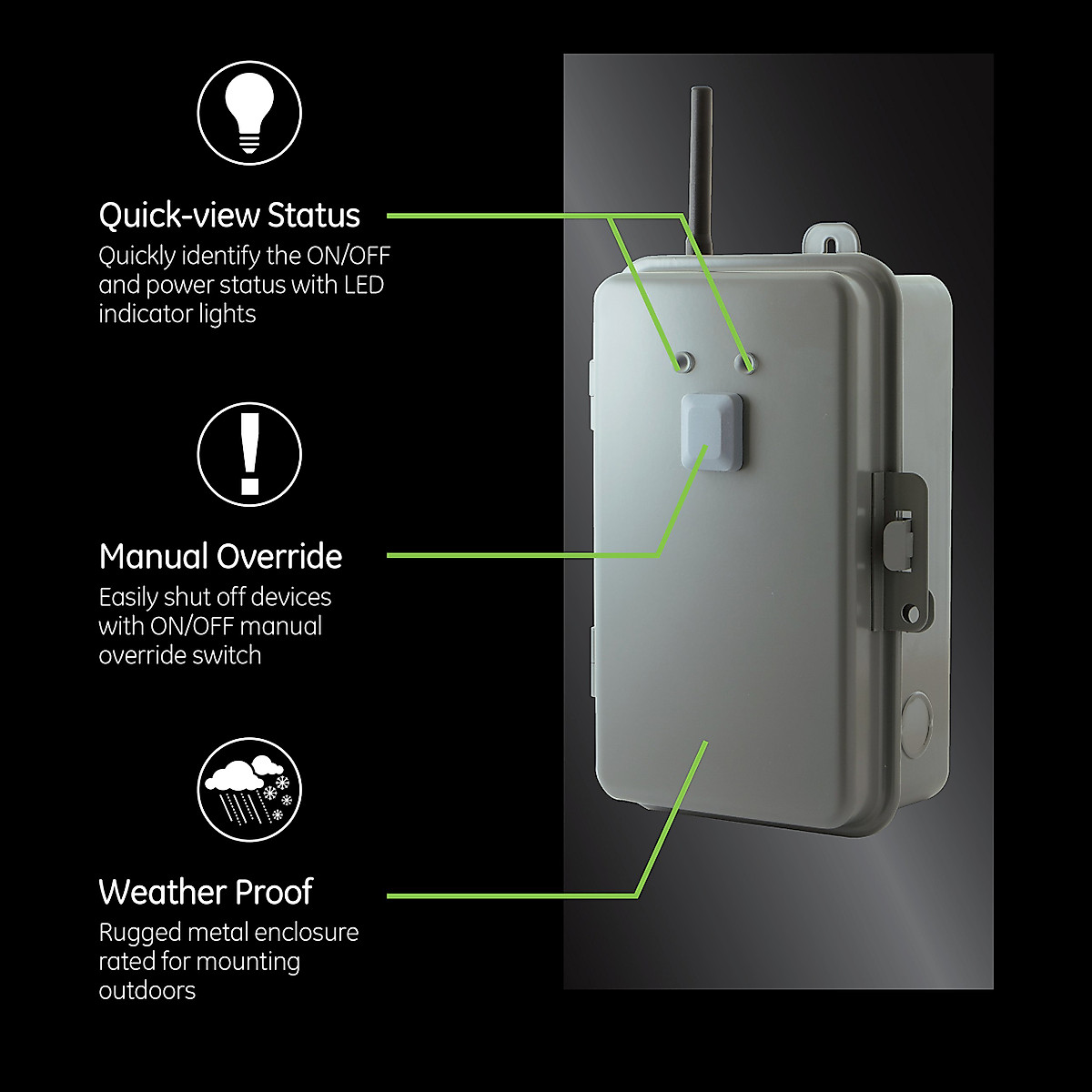 Quick-view Status
Quickly identify the ON/OFF and power status with LED indicator lights

Manual Override
Easily shut off devices with ON/OFF manual override switch

Weather Proof
Rugged metal enclosure rated for mounting outdoors