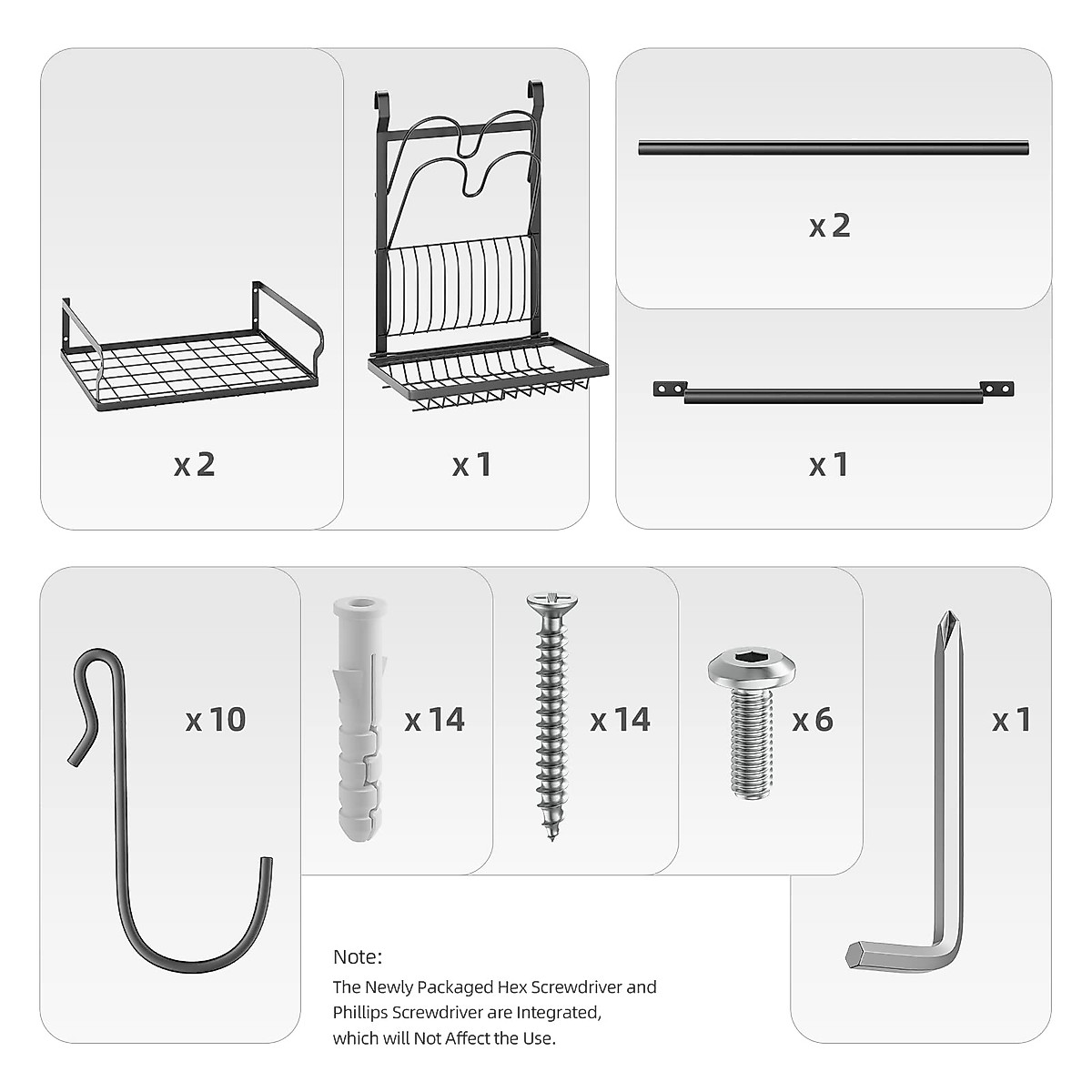 x 2

x 1

x 2

x 1

x 10

x 14

x 14

x 6

x 1

Note:
The Newly Packaged Hex Screwdriver and Phillips Screwdriver are Integrated, which will Not Affect the Use.